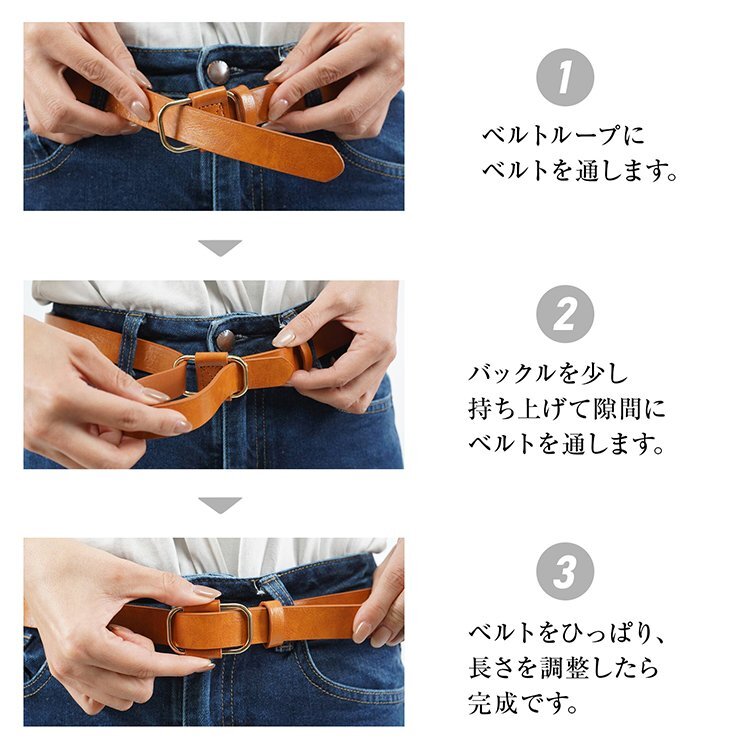 1

ベルトループに
ベルトを通します。

2

バックルを少し
持ち上げて隙間に
ベルトを通します。

3

ベルトをひっぱり、
長さを調整したら
完成です。