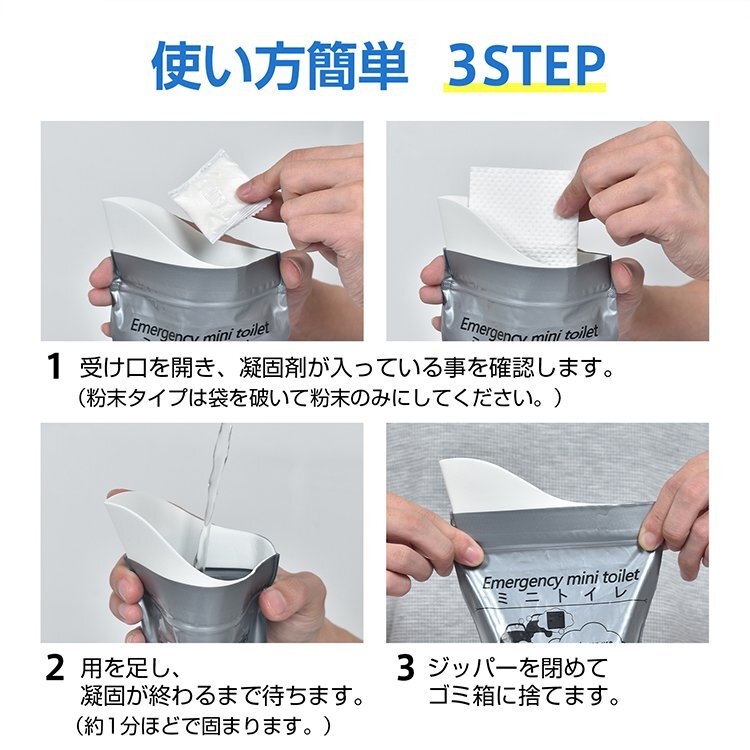 使い方簡単　3STEP

Emergency mini toilet

Emergency mini toilet

1 受け口を開き、凝固剤が入っている事を確認します。
（粉末タイプは袋を破いて粉末のみにしてください。）

Emergency mini toilet
ミニトイレ

2 用を足し、
凝固が終わるまで待ちます。
（約1分ほどで固まります。）

3 ジッパーを閉めて
ゴミ箱に捨てます。