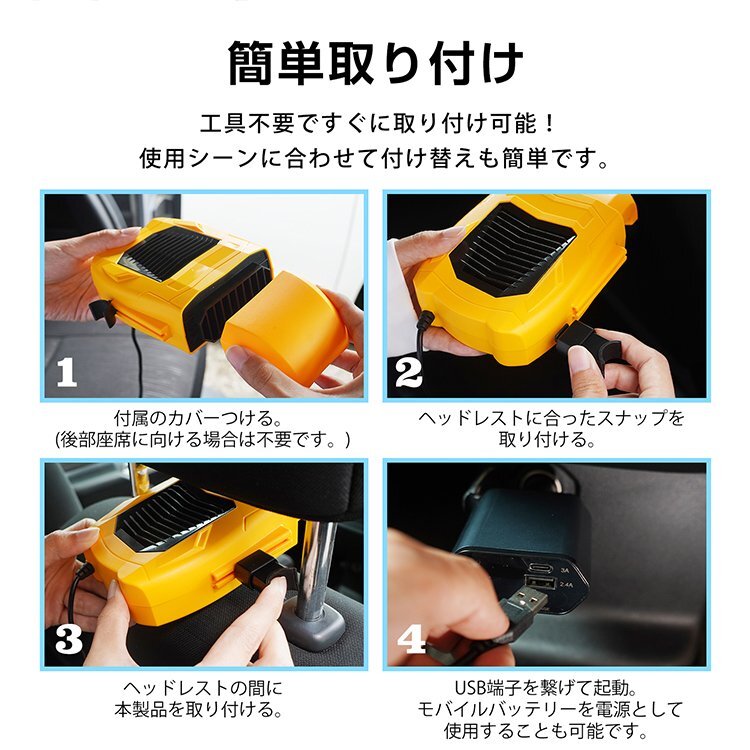 簡単取り付け

工具不要ですぐに取り付け可能！
使用シーンに合わせて付け替えも簡単です。

1

付属のカバーつける。
(後部座席に向ける場合は不要です。)

2

ヘッドレストに合ったスナップを取り付ける。

3

ヘッドレストの間に本製品を取り付ける。

3A
2.4A
4

USB端子を繋げて起動。
モバイルバッテリーを電源として使用することも可能です。