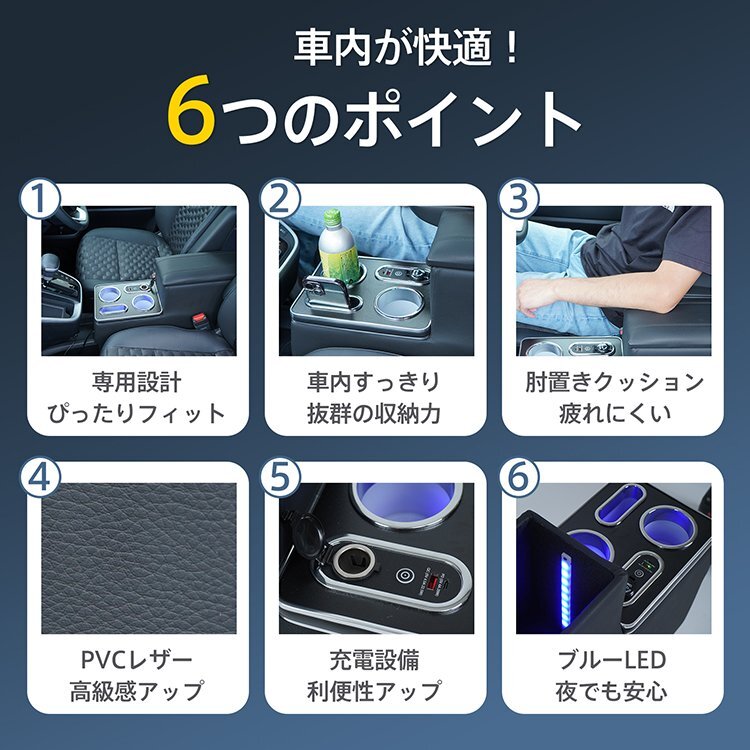 車内が快適！
6つのポイント

1
専用設計
ぴったりフィット

2
車内すっきり
抜群の収納力

3
肘置きクッション
疲れにくい

4
PVCレザー
高級感アップ

5
充電設備
利便性アップ

6
ブルーLED
夜でも安心