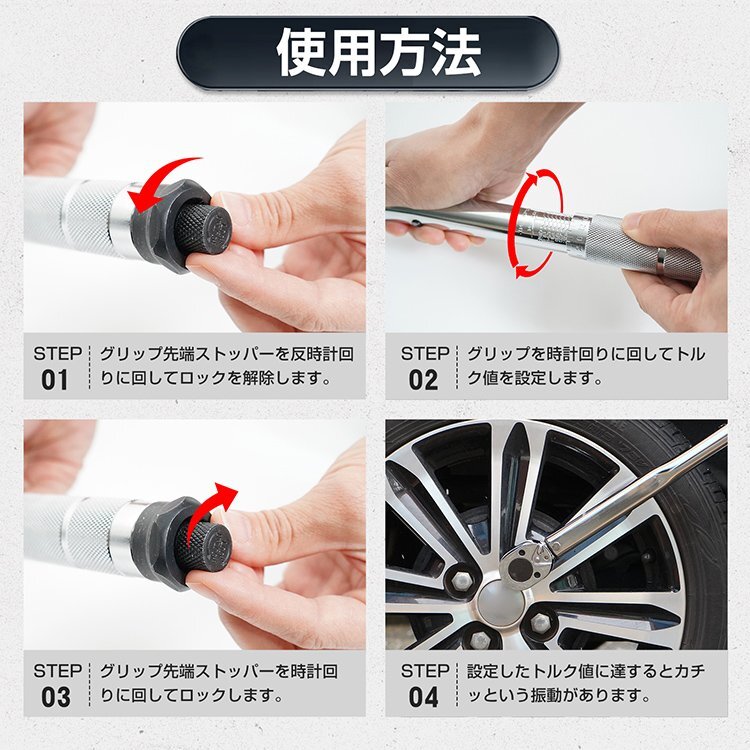 使用方法

STEP 01 グリップ先端ストッパーを反時計回りに回してロックを解除します。

STEP 02 グリップを時計回りに回してトルク値を設定します。

STEP 03 グリップ先端ストッパーを時計回りに回してロックします。

STEP 04 設定したトルク値に達するとカチッという振動があります。