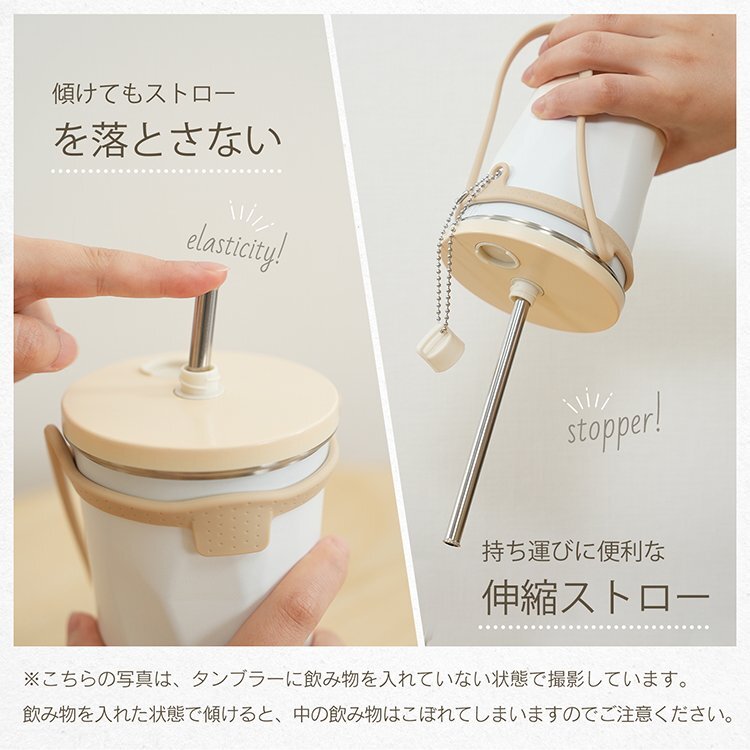 傾けてもストロー
を落とさない

elasticity!

stopper!

持ち運びに便利な
伸縮ストロー

※こちらの写真は、タンブラーに飲み物を入れていない状態で撮影しています。
飲み物を入れた状態で傾けると、中の飲み物はこぼれてしまいますのでご注意ください。