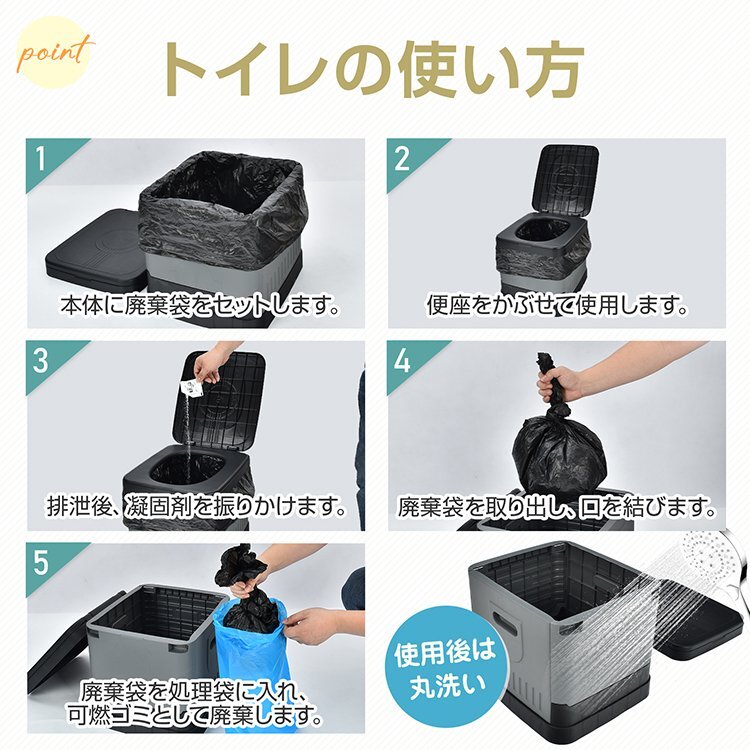 point

トイレの使い方

1
本体に廃棄袋をセットします。

2
便座をかぶせて使用します。

3
排泄後、凝固剤を振りかけます。

4
廃棄袋を取り出し、口を結びます。

5
廃棄袋を処理袋に入れ、可燃ゴミとして廃棄します。

使用後は丸洗い