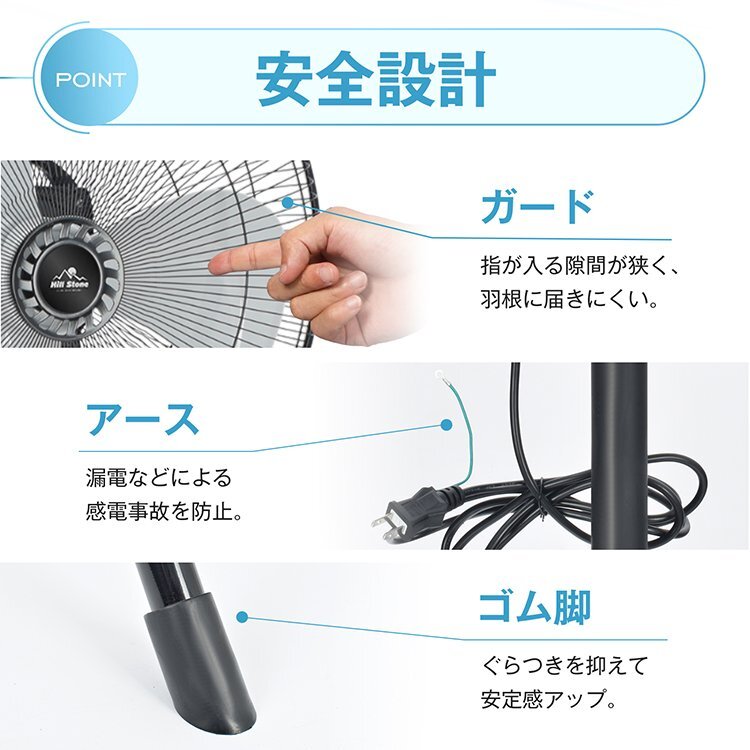 POINT 安全設計

Hill Stone

ガード

指が入る隙間が狭く、羽根に届きにくい。

アース

漏電などによる感電事故を防止。

ゴム脚

ぐらつきを抑えて安定感アップ。