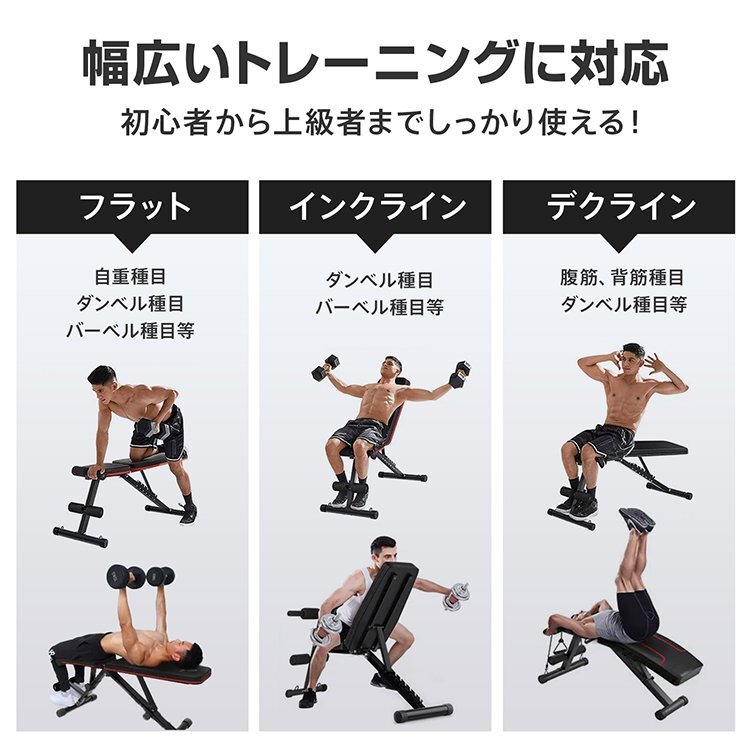 幅広いトレーニングに対応

初心者から上級者までしっかり使える!

フラット

自重種目
ダンベル種目
バーベル種目等

インクライン

ダンベル種目
バーベル種目等

デクライン

腹筋、背筋種目
ダンベル種目等