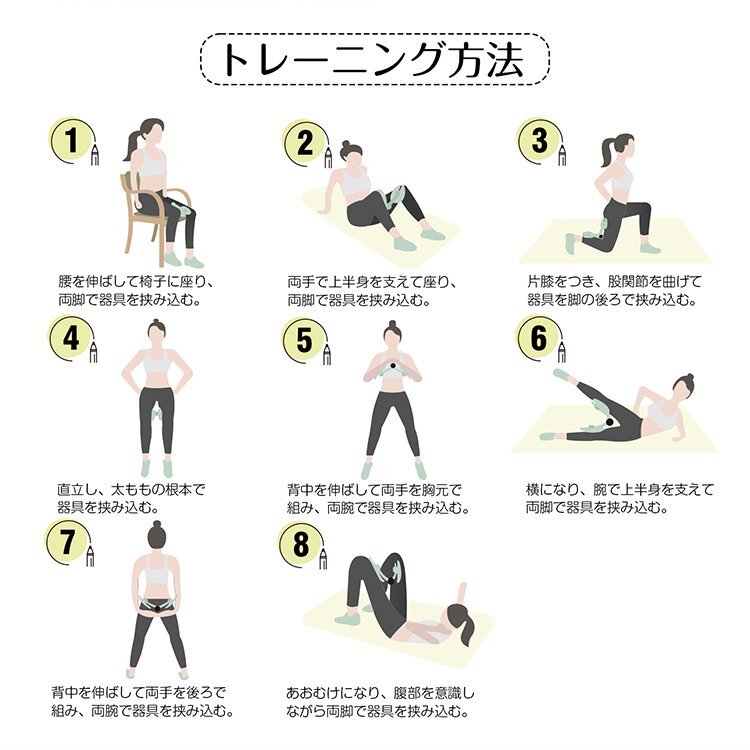 トレーニング方法

1
腰を伸ばして椅子に座り、両脚で器具を挟み込む。

2
両手で上半身を支えて座り、両脚で器具を挟み込む。

3
片膝をつき、股関節を曲げて器具を脚の後ろで挟み込む。

4
直立し、太ももの根本で器具を挟み込む。

5
背中を伸ばして両手を胸元で組み、両腕で器具を挟み込む。

6
横になり、腕で上半身を支えて両脚で器具を挟み込む。

7
背中を伸ばして両手を後ろで組み、両腕で器具を挟み込む。

8
あおむけになり、腹部を意識しながら両脚で器具を挟み込む。