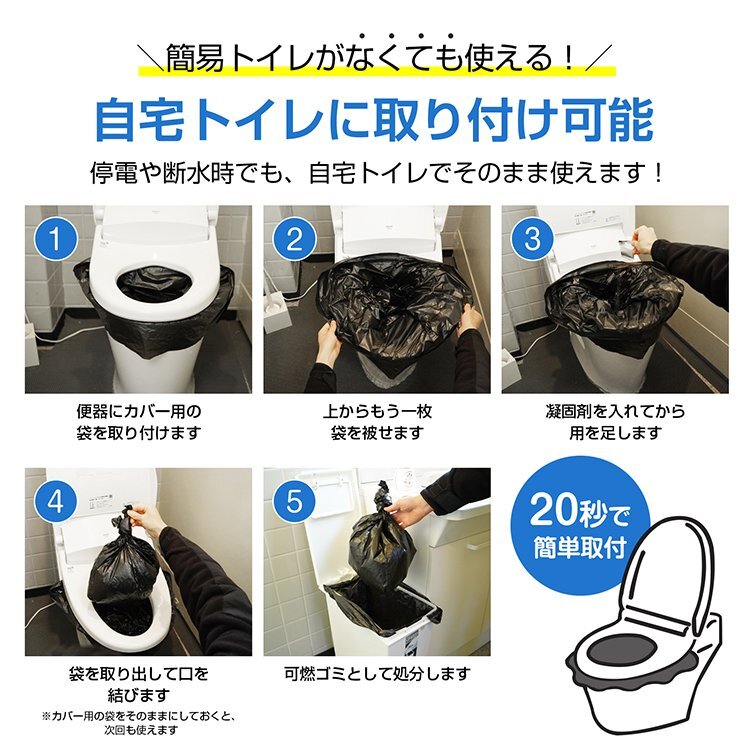 ＼簡易トイレがなくても使える！／

自宅トイレに取り付け可能

停電や断水時でも、自宅トイレでそのまま使えます！

1
便器にカバー用の袋を取り付けます

2
上からもう一枚袋を被せます

3
凝固剤を入れてから用を足します

4
袋を取り出して口を結びます
※カバー用の袋をそのままにしておくと、次回も使えます

5
可燃ゴミとして処分します

20秒で簡単取付