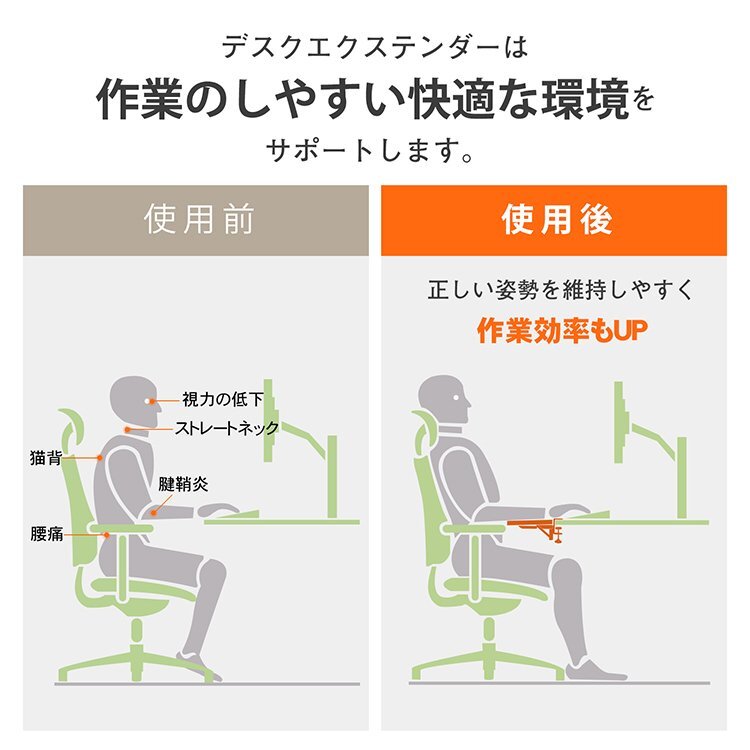 デスクエクステンダーは
作業のしやすい快適な環境を
サポートします。

使用前

視力の低下
ストレートネック
猫背
腱鞘炎
腰痛

使用後

正しい姿勢を維持しやすく
作業効率もUP