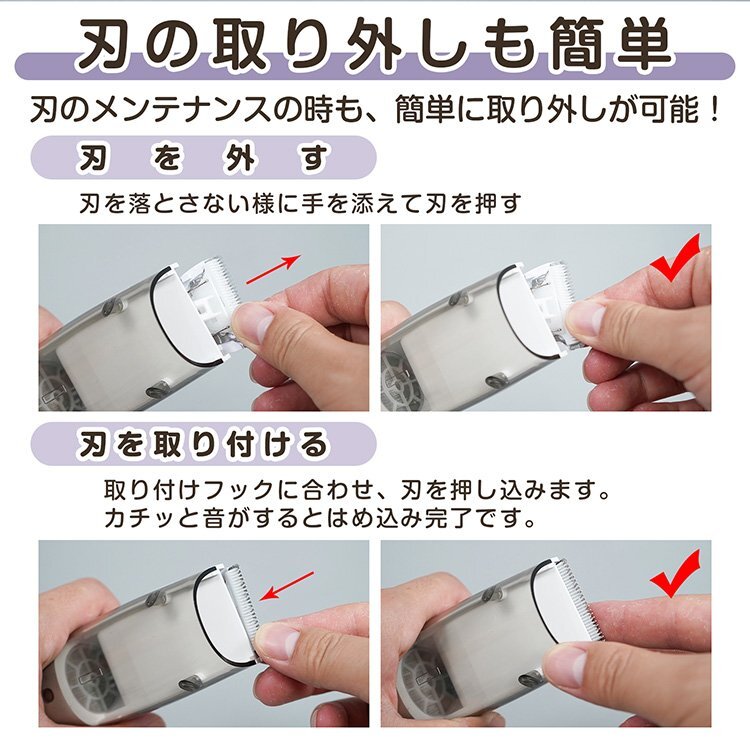 刃の取り外しも簡単

刃のメンテナンスの時も、簡単に取り外しが可能！

刃を外す

刃を落とさない様に手を添えて刃を押す

刃を取り付ける

取り付けフックに合わせ、刃を押し込みます。
カチッと音がするとはめ込み完了です。