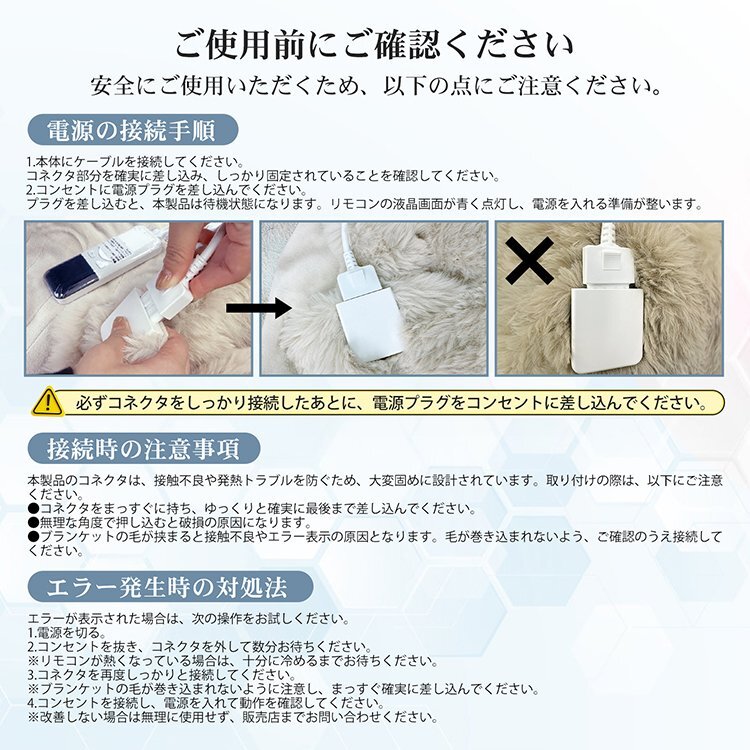 ご使用前にご確認ください

安全にご使用いただくため、以下の点にご注意ください。

電源の接続手順

1.本体にケーブルを接続してください。
コネクタ部分を確実に差し込み、しっかり固定されていることを確認してください。
2.コンセントに電源プラグを差し込んでください。
プラグを差し込むと、本製品は待機状態になります。リモコンの液晶画面が青く点灯し、電源を入れる準備が整います。

必ずコネクタをしっかり接続したあとに、電源プラグをコンセントに差し込んでください。

接続時の注意事項

本製品のコネクタは、接触不良や発熱トラブルを防ぐため、大変固めに設計されています。取り付けの際は、以下にご注意ください。
●コネクタをまっすぐに持ち、ゆっくりと確実に最後まで差し込んでください。
●無理な角度で押し込むと破損の原因になります。
●ブランケットの毛が挟まると接触不良やエラー表示の原因となります。毛が巻き込まれないよう、ご確認のうえ接続してください。

エラー発生時の対処法

エラーが表示された場合は、次の操作をお試しください。
1.電源を切る。
2.コンセントを抜き、コネクタを外して数分お待ちください。
※リモコンが熱くなっている場合は、十分に冷めるまでお待ちください。
3.コネクタを再度しっかりと接続してください。
※ブランケットの毛が巻き込まれないように注意し、まっすぐ確実に差し込んでください。
4.コンセントを接続し、電源を入れて動作を確認してください。
※改善しない場合は無理に使用せず、販売店までお問い合わせください。