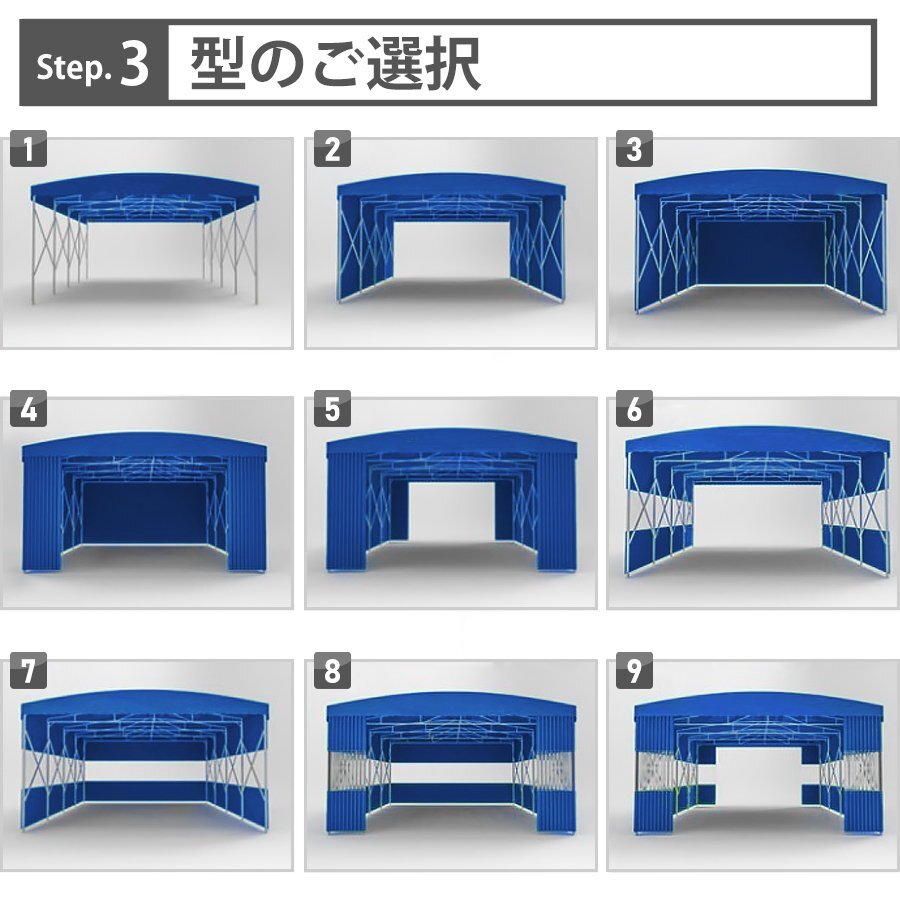 Step. 3 型のご選択

1

2

3

4

5

6

7

8

9