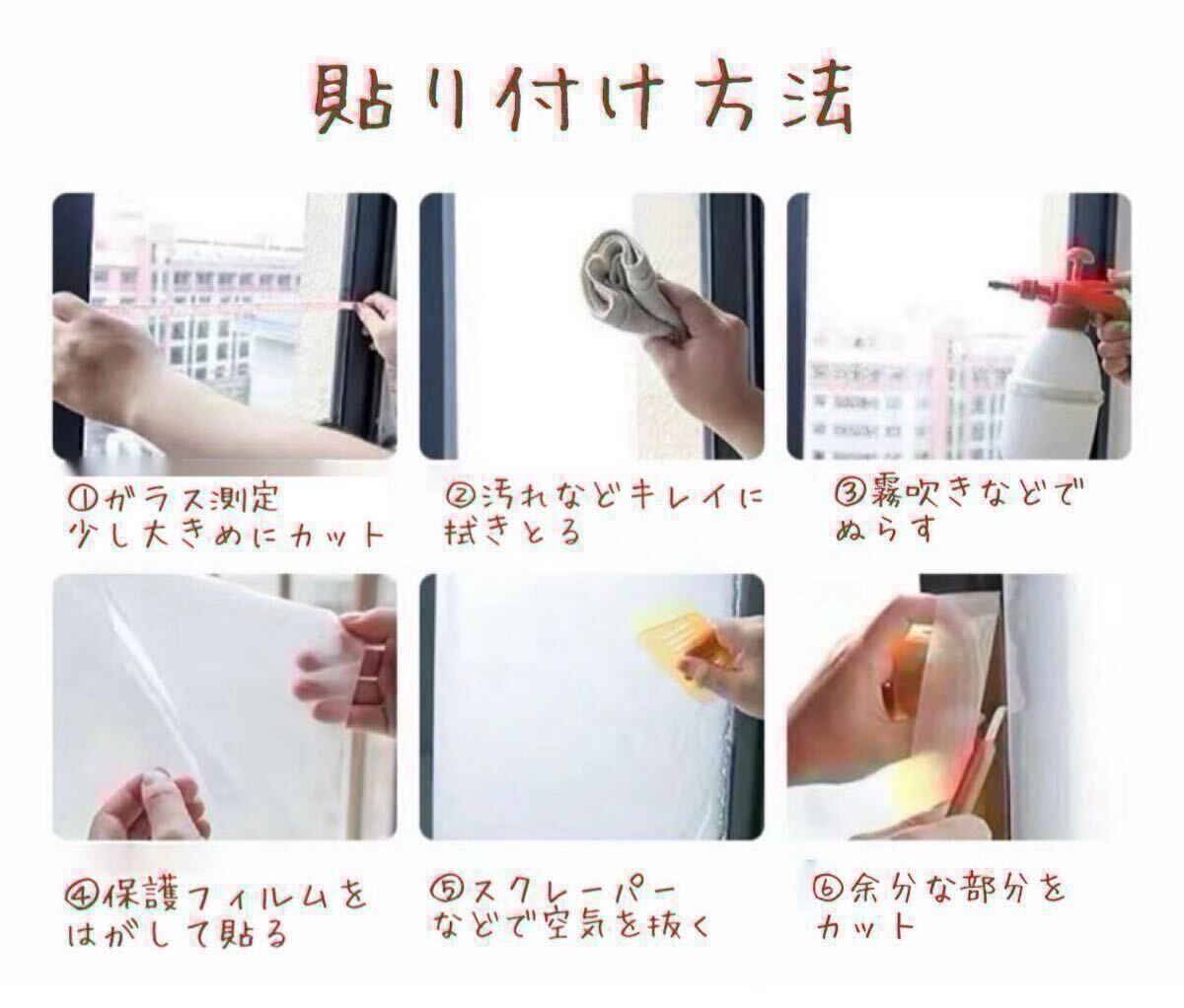 貼り付け方法

①ガラス測定
少し大きめにカット

②汚れなどキレイに
拭きとる

③霧吹きなどで
ぬらす

④保護フィルムを
はがして貼る

⑤スクレーパー
などで空気を抜く

⑥余分な部分を
カット