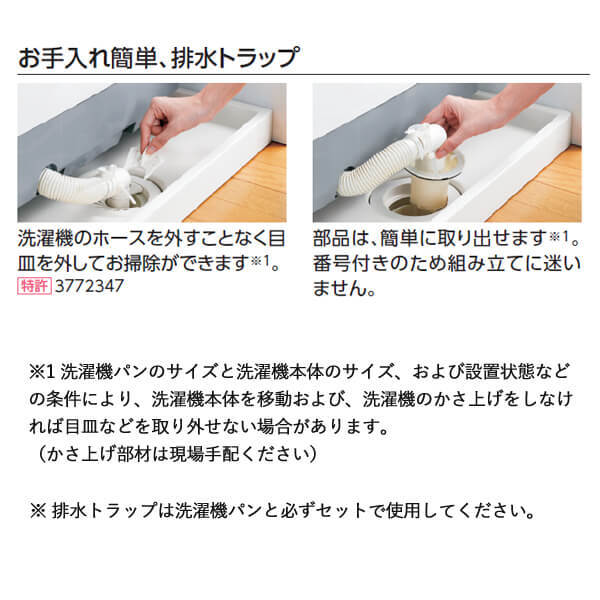 お手入れ簡単、排水トラップ

洗濯機のホースを外すことなく目皿を外してお掃除ができます※1。
特許 3772347

部品は、簡単に取り出せます※1。番号付きのため組み立てに迷いません。

※1 洗濯機パンのサイズと洗濯機本体のサイズ、および設置状態などの条件により、洗濯機本体を移動および、洗濯機のかさ上げをしなければ目皿などを取り外せない場合があります。
（かさ上げ部材は現場手配ください）

※ 排水トラップは洗濯機パンと必ずセットで使用してください。