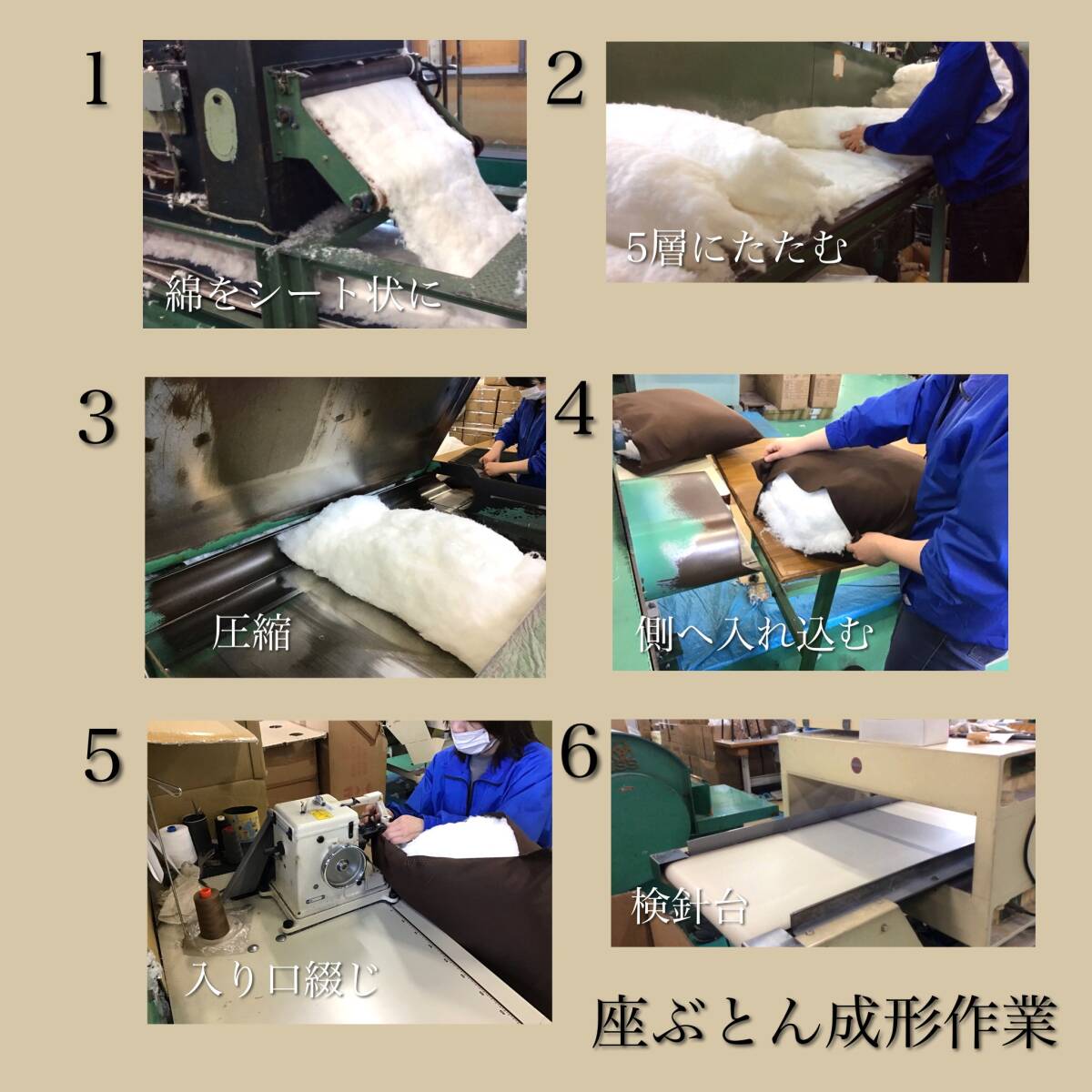 1
綿をシート状に

2
5層にたたむ

3
圧縮

4
側へ入れ込む

5
入り口綴じ

6
検針台

座ぶとん成形作業