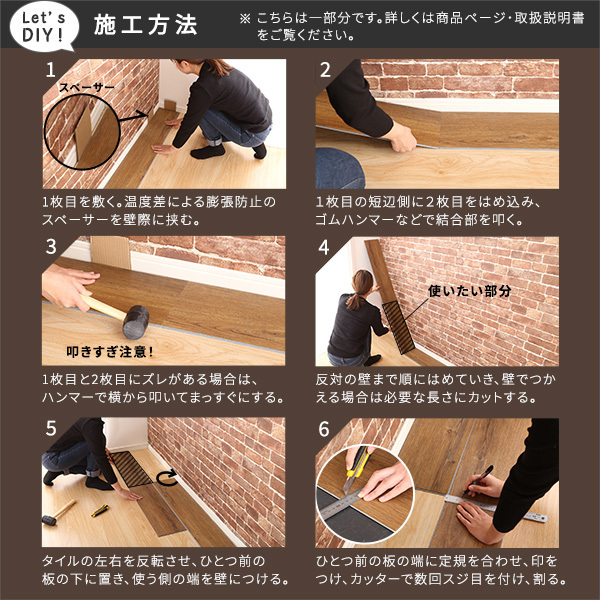 Let's DIY!

施工方法

※ こちらは一部分です。詳しくは商品ページ・取扱説明書をご覧ください。

1

スペーサー

1枚目を敷く。温度差による膨張防止のスペーサーを壁際に挟む。

2

1枚目の短辺側に2枚目をはめ込み、ゴムハンマーなどで結合部を叩く。

3

叩きすぎ注意!

1枚目と2枚目にズレがある場合は、ハンマーで横から叩いてまっすぐにする。

4

使いたい部分

反対の壁まで順にはめていき、壁でつかえる場合は必要な長さにカットする。

5

タイルの左右を反転させ、ひとつ前の板の下に置き、使う側の端を壁につける。

6

ひとつ前の板の端に定規を合わせ、印をつけ、カッターで数回スジ目を付け、割る。