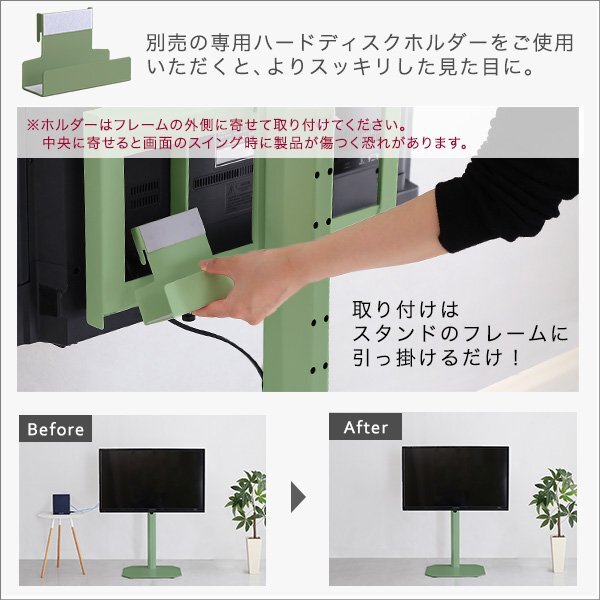 別売の専用ハードディスクホルダーをご使用いただくと、よりスッキリした見た目に。

※ホルダーはフレームの外側に寄せて取り付けてください。
中央に寄せると画面のスイング時に製品が傷つく恐れがあります。

取り付けは
スタンドのフレームに
引っ掛けるだけ！

Before

After