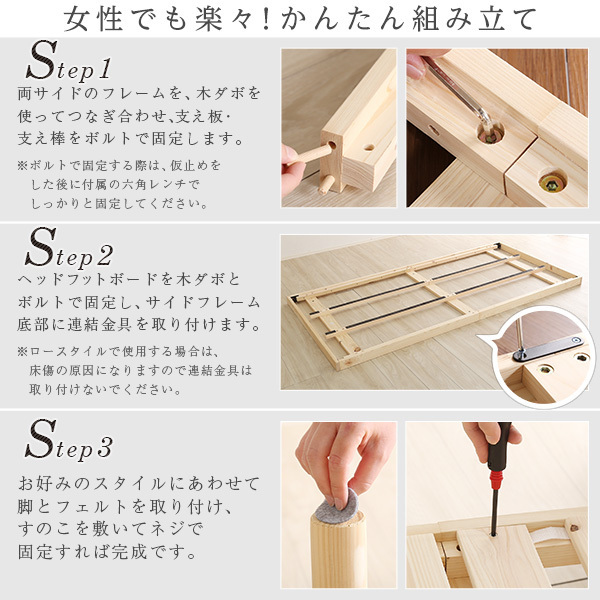 女性でも楽々！かんたん組み立て

Step1

両サイドのフレームを、木ダボを使ってつなぎ合わせ、支え板・支え棒をボルトで固定します。

※ボルトで固定する際は、仮止めをした後に付属の六角レンチでしっかりと固定してください。

Step2

ヘッドフットボードを木ダボとボルトで固定し、サイドフレーム底部に連結金具を取り付けます。

※ロースタイルで使用する場合は、床傷の原因になりますので連結金具は取り付けないでください。

Step3

お好みのスタイルにあわせて脚とフェルトを取り付け、すのこを敷いてネジで固定すれば完成です。