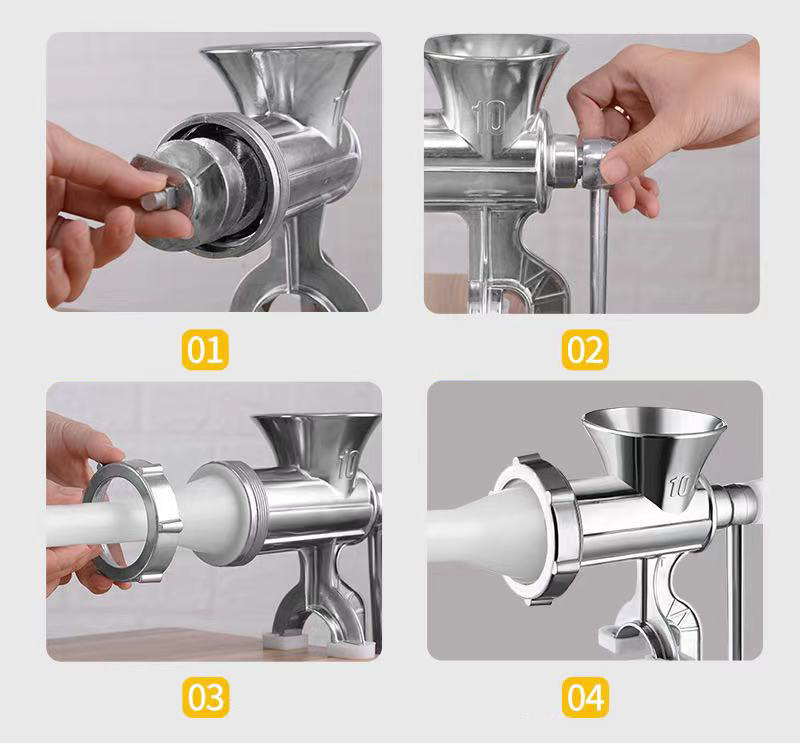 10

10

01

02

10

10

03

04