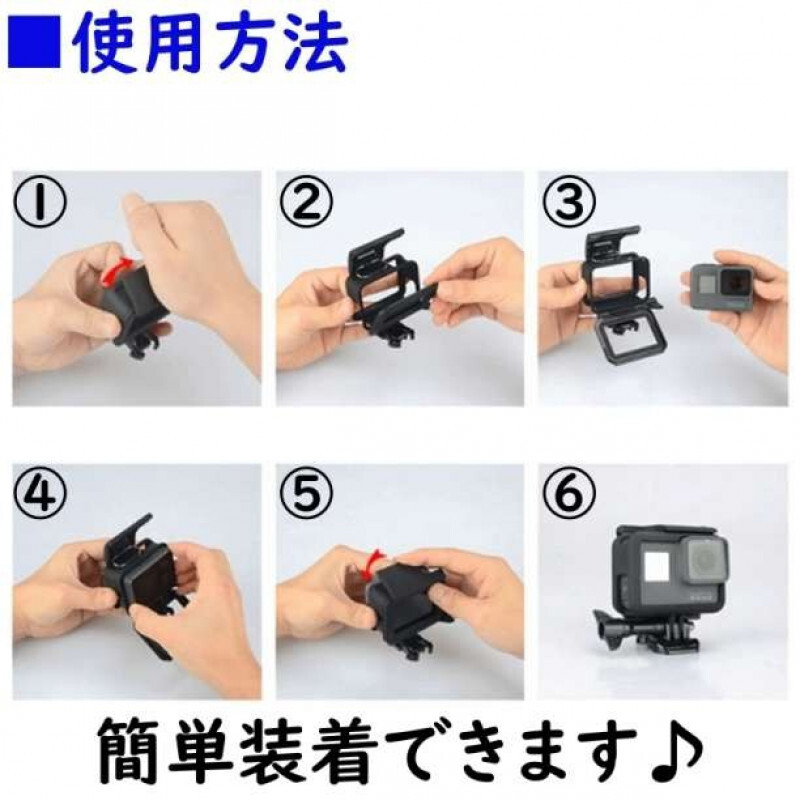 ■使用方法

①

②

③

④

⑤

⑥

簡単装着できます♪