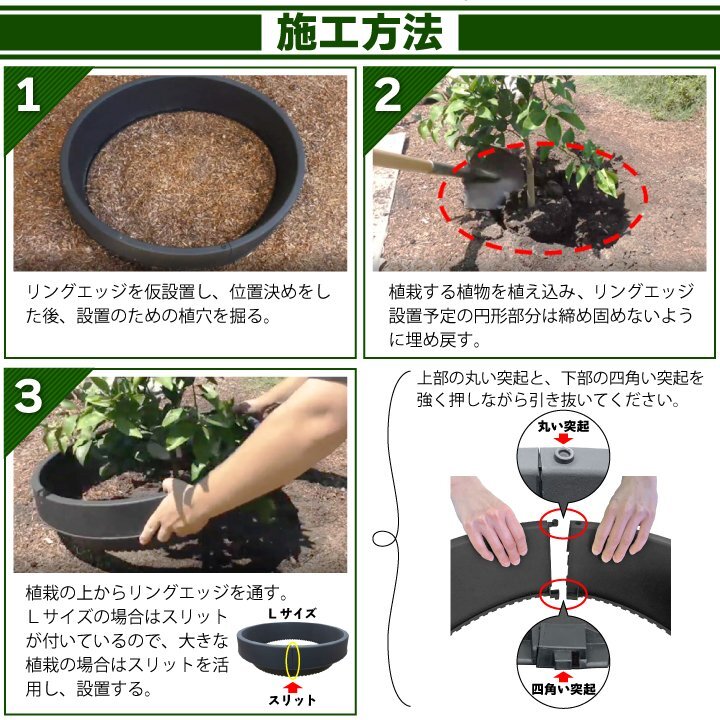 施工方法

1

リングエッジを仮設置し、位置決めをした後、設置のための植穴を掘る。

2

植栽する植物を植え込み、リングエッジ設置予定の円形部分は締め固めないように埋め戻す。

3

植栽の上からリングエッジを通す。Lサイズの場合はスリットが付いているので、大きな植栽の場合はスリットを活用し、設置する。

Lサイズ

スリット

上部の丸い突起と、下部の四角い突起を強く押しながら引き抜いてください。

丸い突起

四角い突起