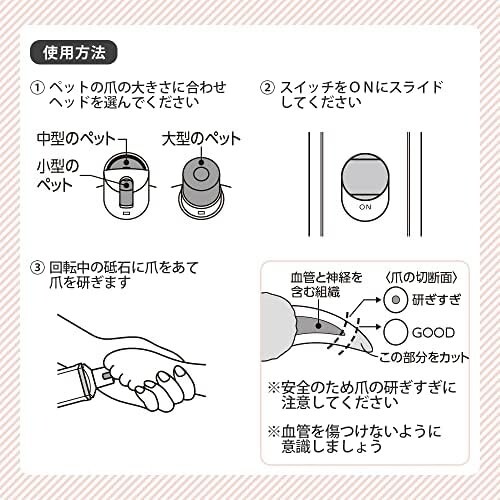 使用方法

① ペットの爪の大きさに合わせヘッドを選んでください

中型のペット
小型のペット
大型のペット

② スイッチをＯＮにスライドしてください

ON

③ 回転中の砥石に爪をあて爪を研ぎます

血管と神経を含む組織
〈爪の切断面〉
研ぎすぎ
GOOD
この部分をカット

※安全のため爪の研ぎすぎに注意してください

※血管を傷つけないように意識しましょう