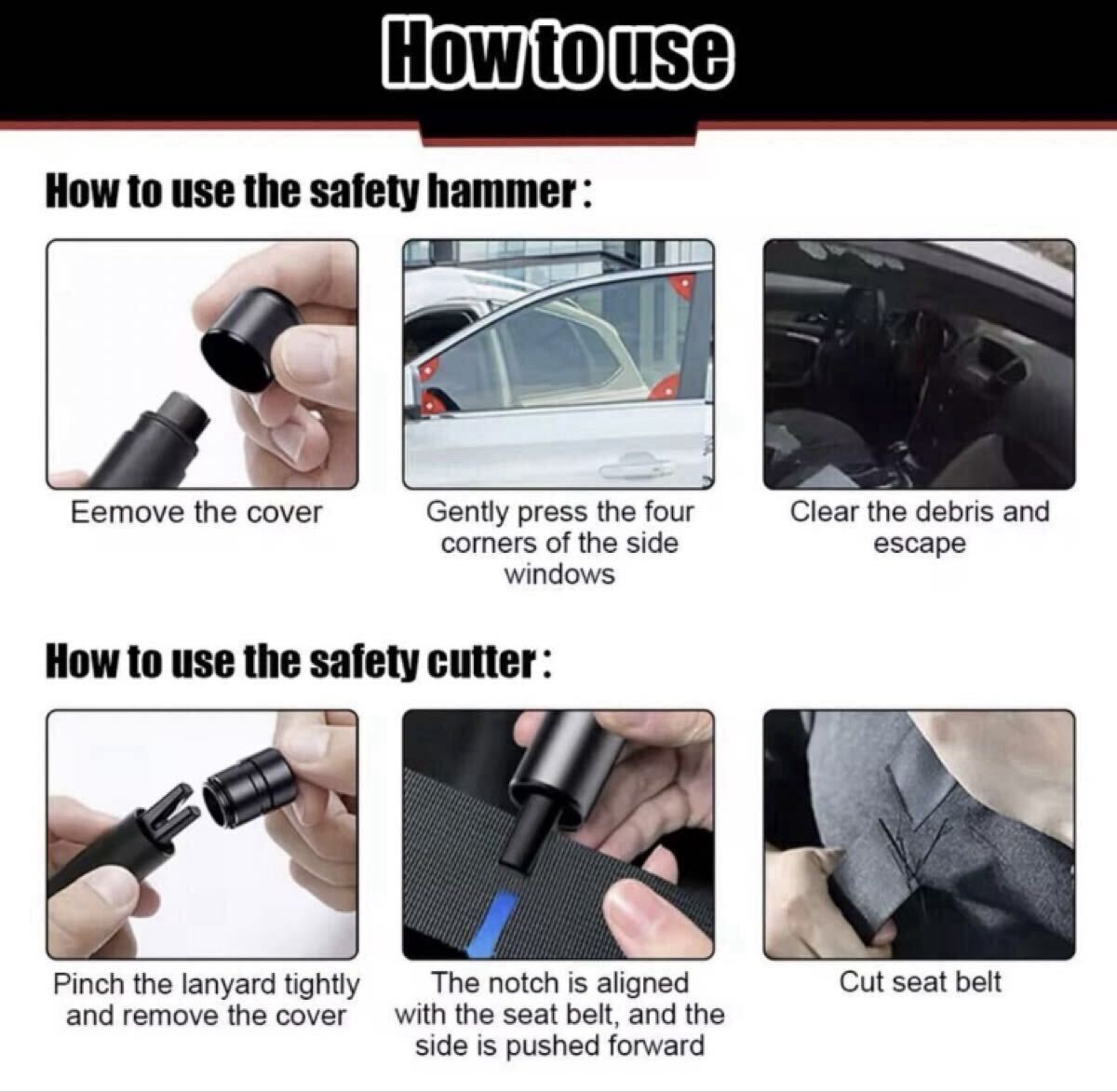 How to use

How to use the safety hammer:

Eemove the cover

Gently press the four corners of the side windows

Clear the debris and escape

How to use the safety cutter:

Pinch the lanyard tightly and remove the cover

The notch is aligned with the seat belt, and the side is pushed forward

Cut seat belt