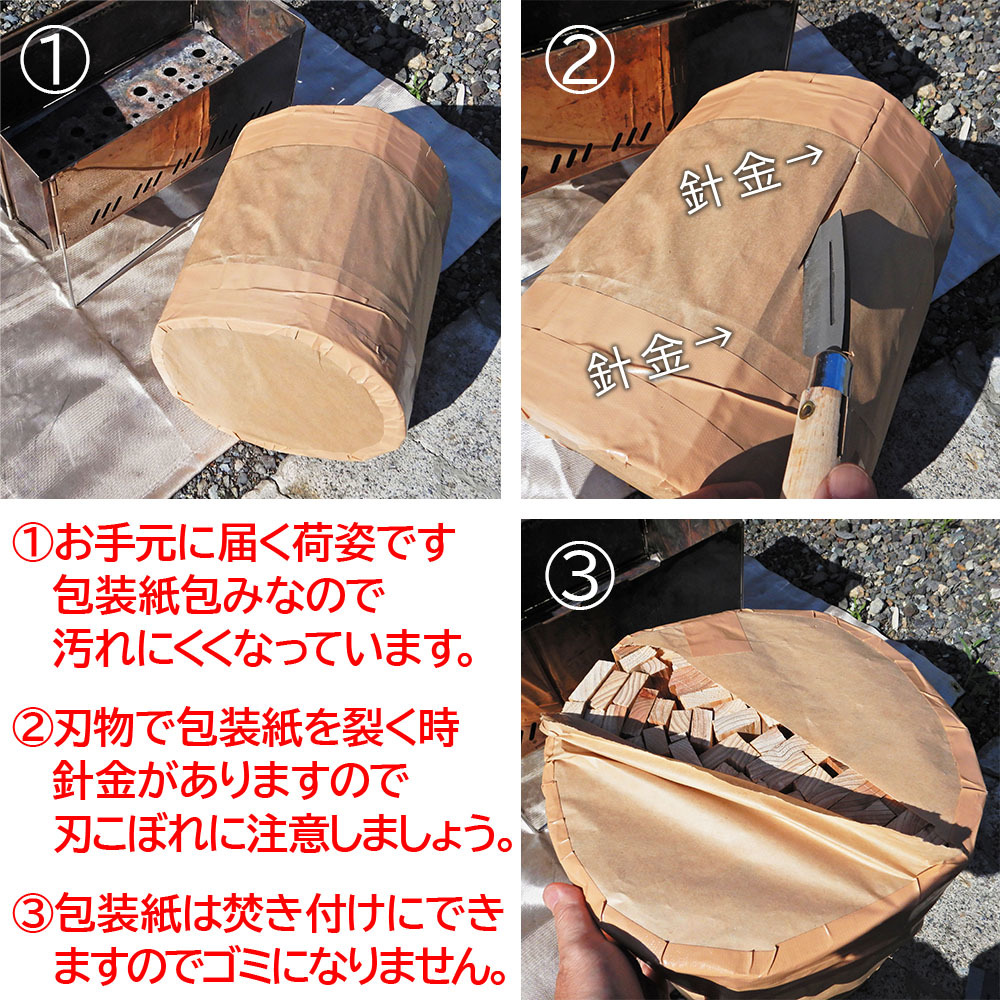 ①

②

針金→

針金→

①お手元に届く荷姿です
包装紙包みなので
汚れにくくなっています。

②刃物で包装紙を裂く時
針金がありますので
刃こぼれに注意しましょう。

③包装紙は焚き付けにできますのでゴミになりません。

③