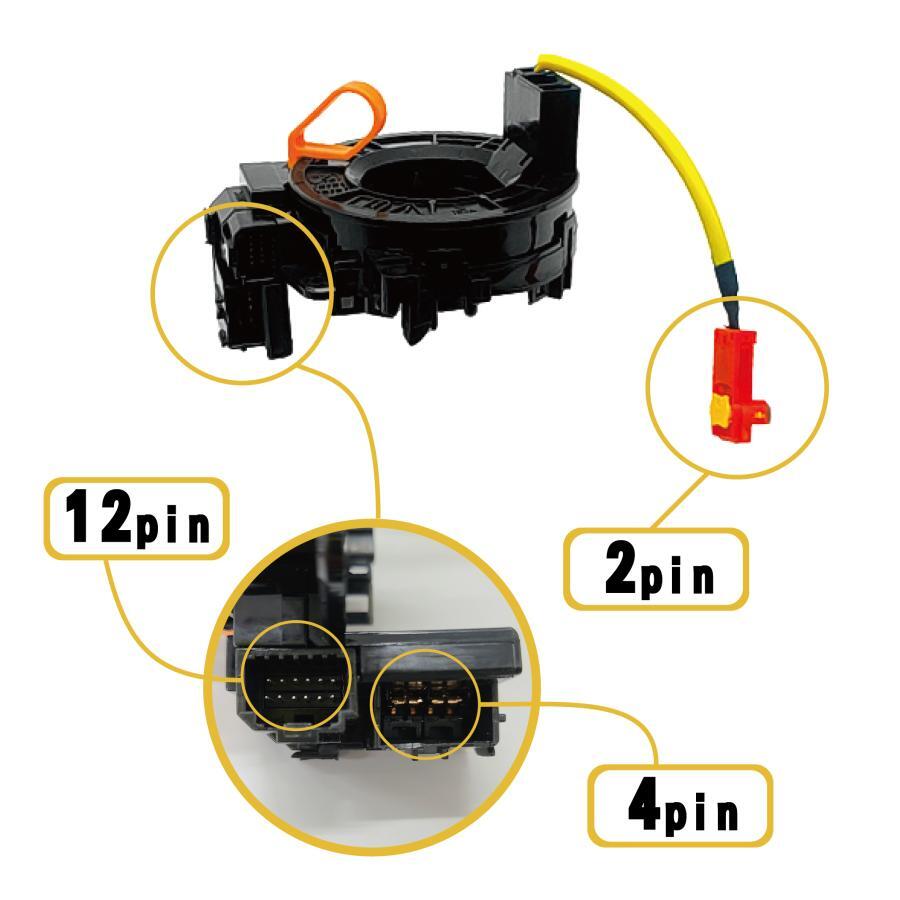 12pin

2pin

4pin