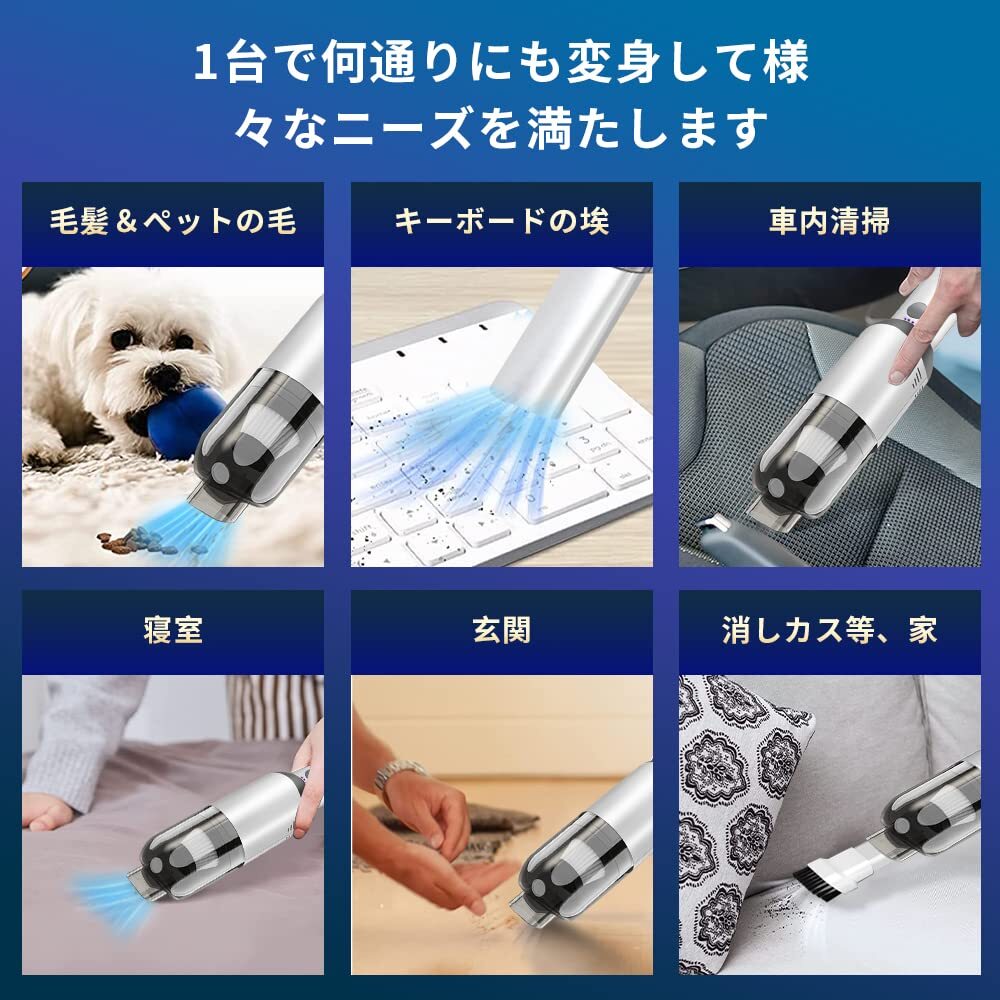 1台で何通りにも変身して様々なニーズを満たします

毛髪＆ペットの毛

キーボードの埃

車内清掃

寝室

玄関

消しカス等、家