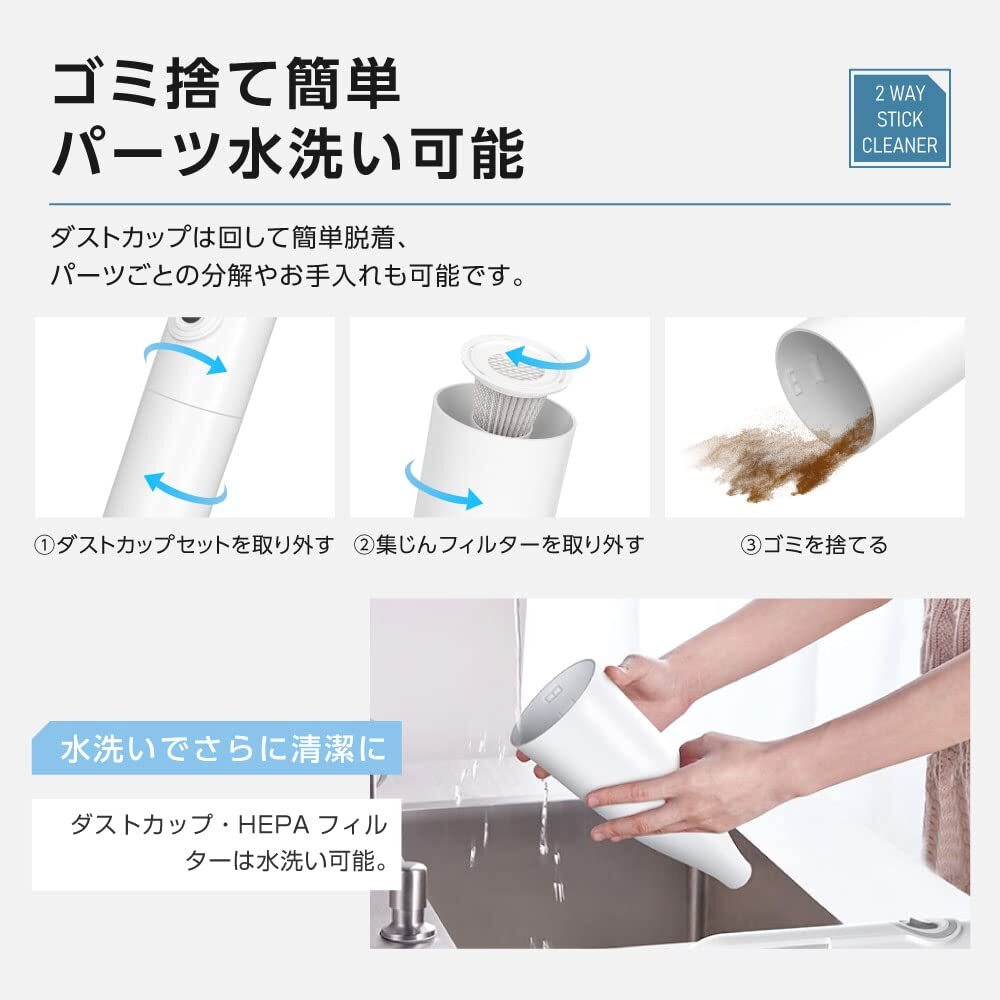 ゴミ捨て簡単
パーツ水洗い可能

2 WAY STICK CLEANER

ダストカップは回して簡単脱着、
パーツごとの分解やお手入れも可能です。

①ダストカップセットを取り外す
②集じんフィルターを取り外す
③ゴミを捨てる

水洗いでさらに清潔に

ダストカップ・HEPA フィルターは水洗い可能。