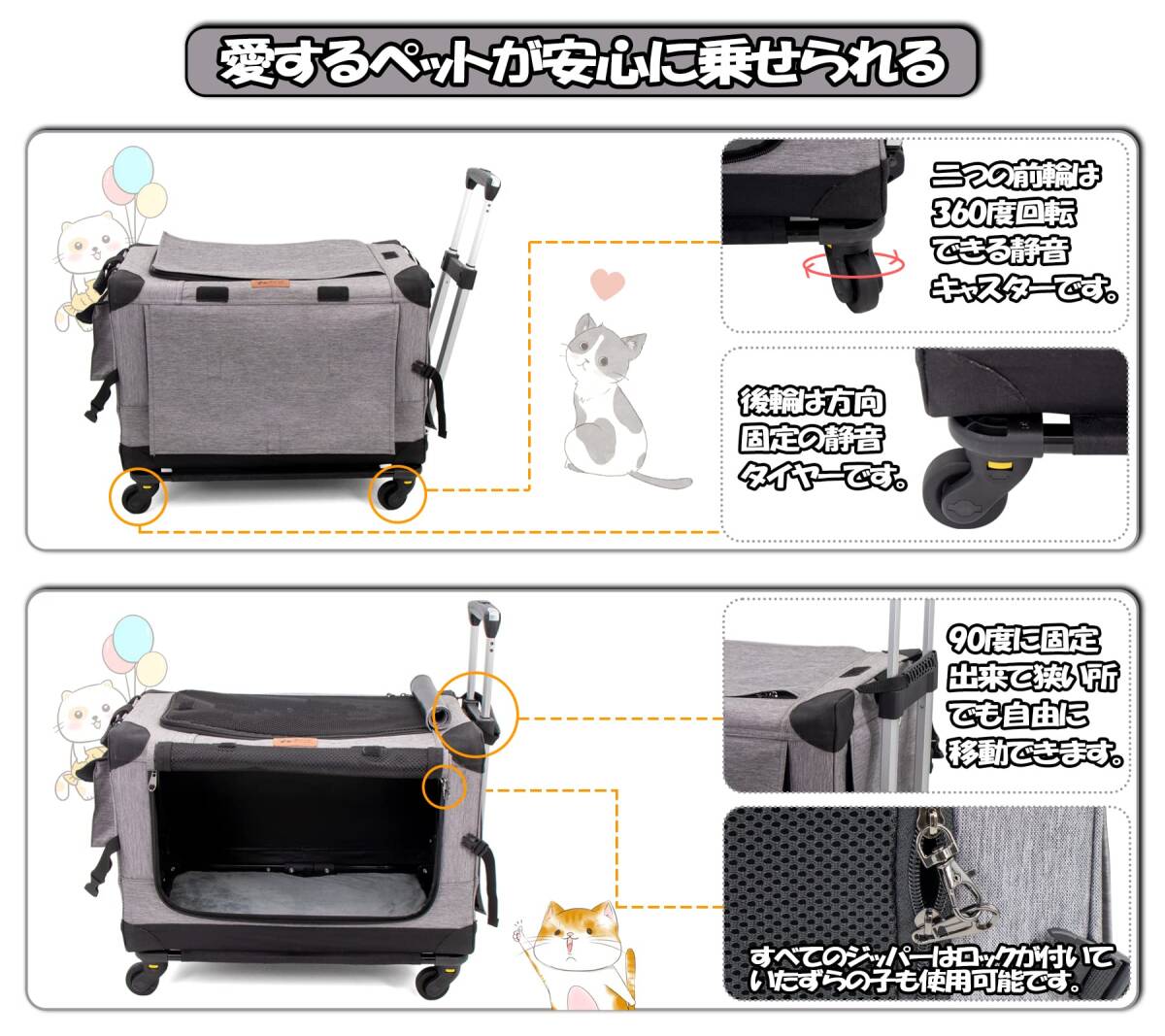 愛するペットが安心に乗せられる

二つの前輪は360度回転できる静音キャスターです。

後輪は方向固定の静音タイヤーです。

90度に固定出来て狭い所でも自由に移動できます。

すべてのジッパーはロックが付いていたずらの子も使用可能です。