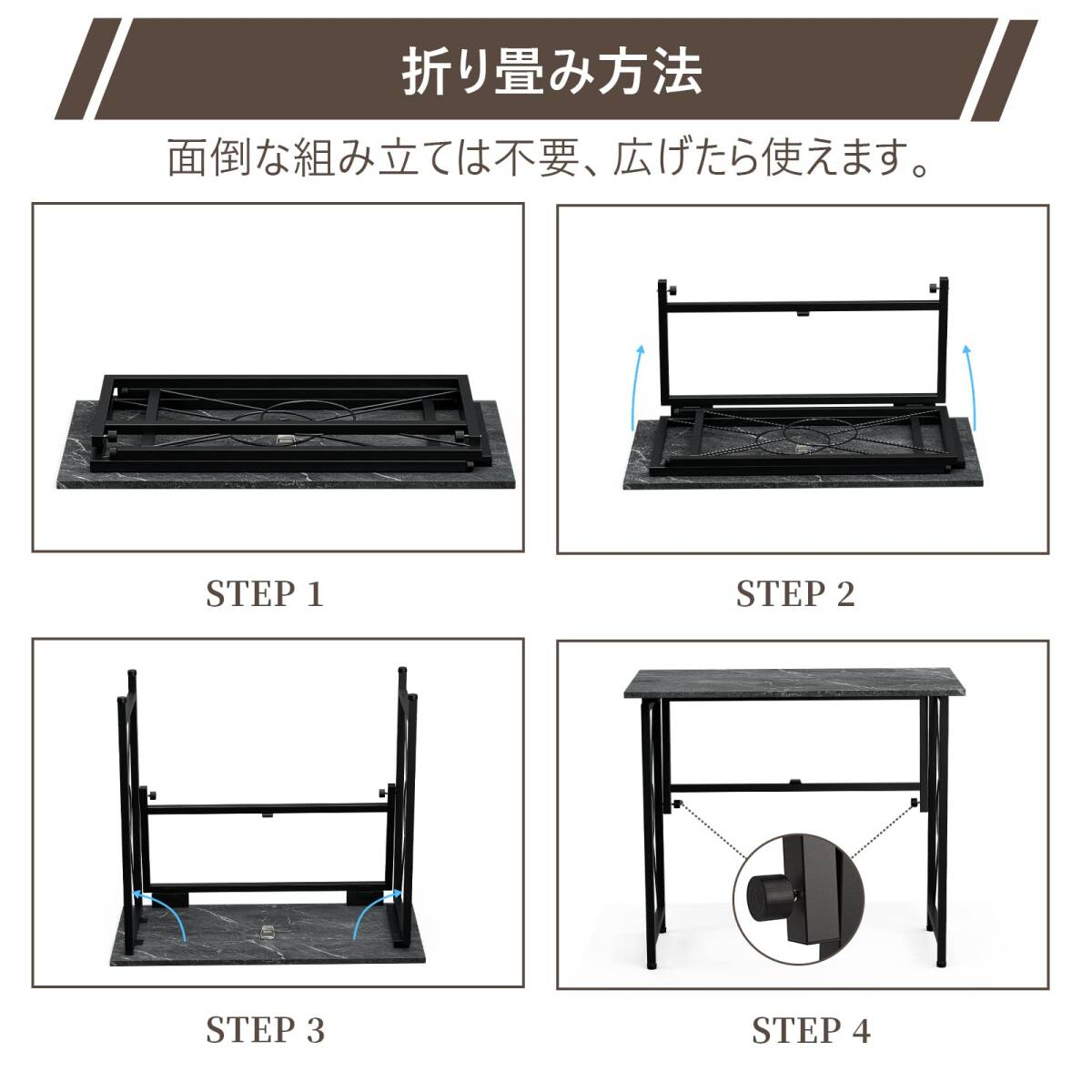 折り畳み方法

面倒な組み立ては不要、広げたら使えます。

STEP 1

STEP 2

STEP 3

STEP 4