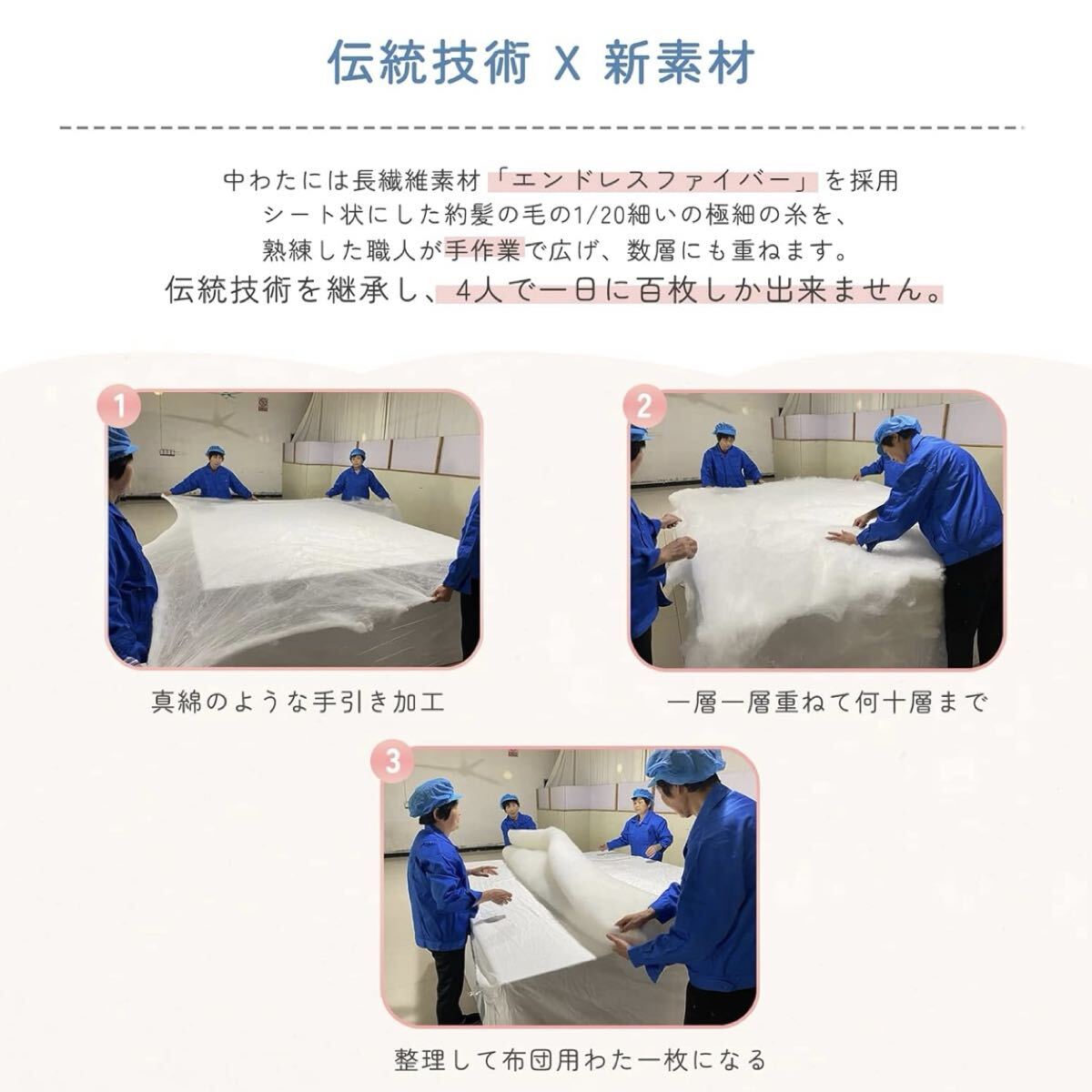 伝統技術 X 新素材

中わたには長繊維素材「エンドレスファイバー」を採用
シート状にした約髪の毛の1/20細いの極細の糸を、
熟練した職人が手作業で広げ、数層にも重ねます。
伝統技術を継承し、4人で一日に百枚しか出来ません。

1

真綿のような手引き加工

2

一層一層重ねて何十層まで

3

整理して布団用わた一枚になる