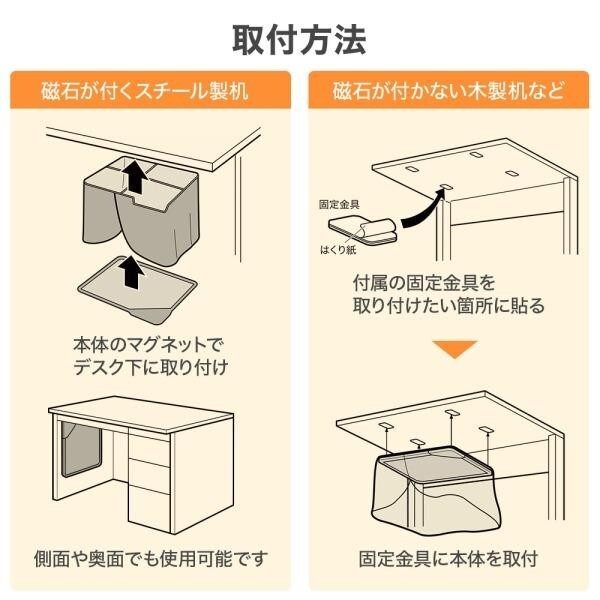 取付方法

磁石が付くスチール製机

本体のマグネットでデスク下に取り付け

側面や奥面でも使用可能です

磁石が付かない木製机など

固定金具

はくり紙

付属の固定金具を取り付けたい箇所に貼る

固定金具に本体を取付