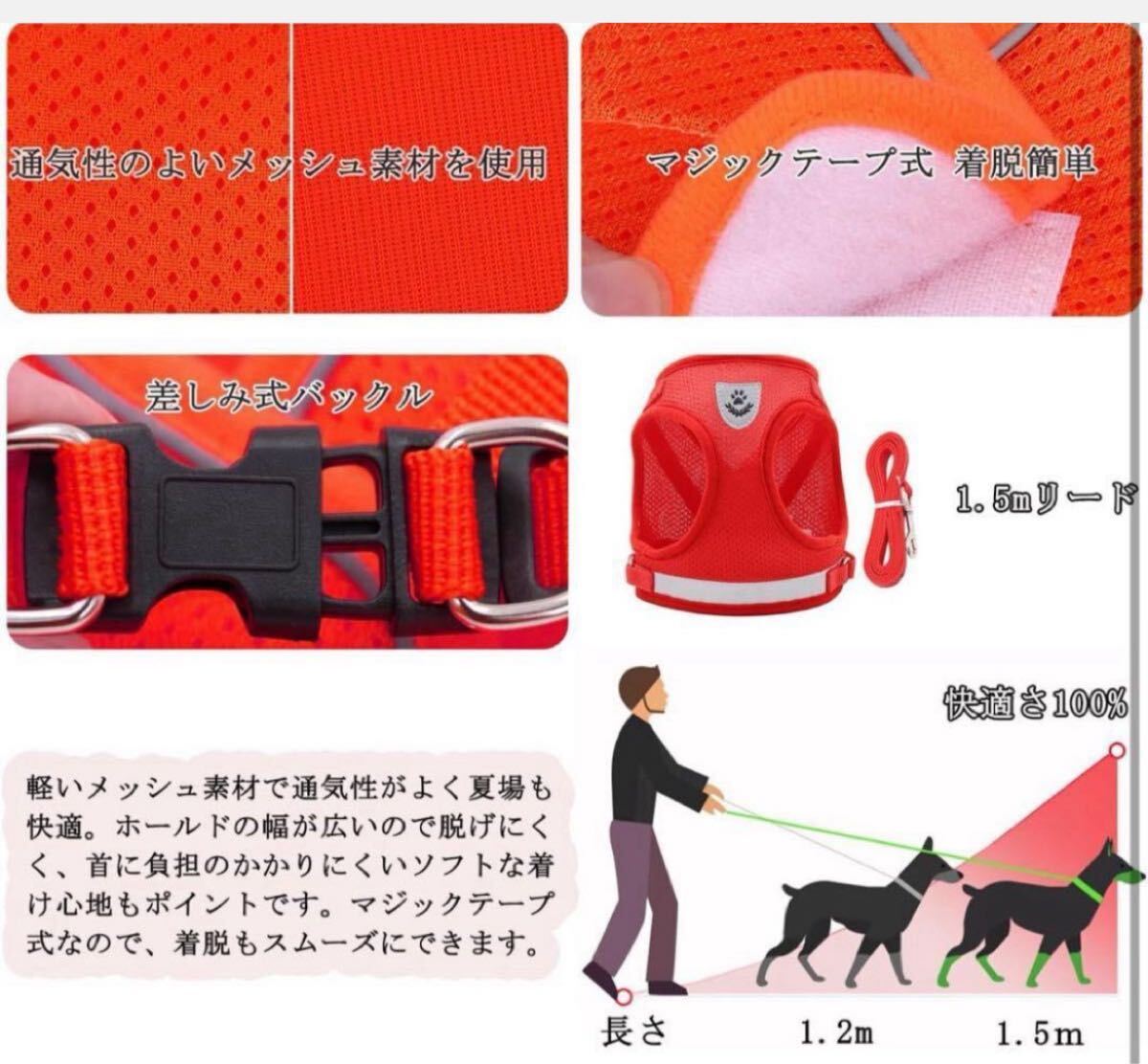 通気性のよいメッシュ素材を使用

マジックテープ式 着脱簡単

差しみ式バックル

1.5mリード

快適さ100%

軽いメッシュ素材で通気性がよく夏場も快適。ホールドの幅が広いので脱げにくく、首に負担のかかりにくいソフトな着け心地もポイントです。マジックテープ式なので、着脱もスムーズにできます。

長さ 1.2m 1.5m