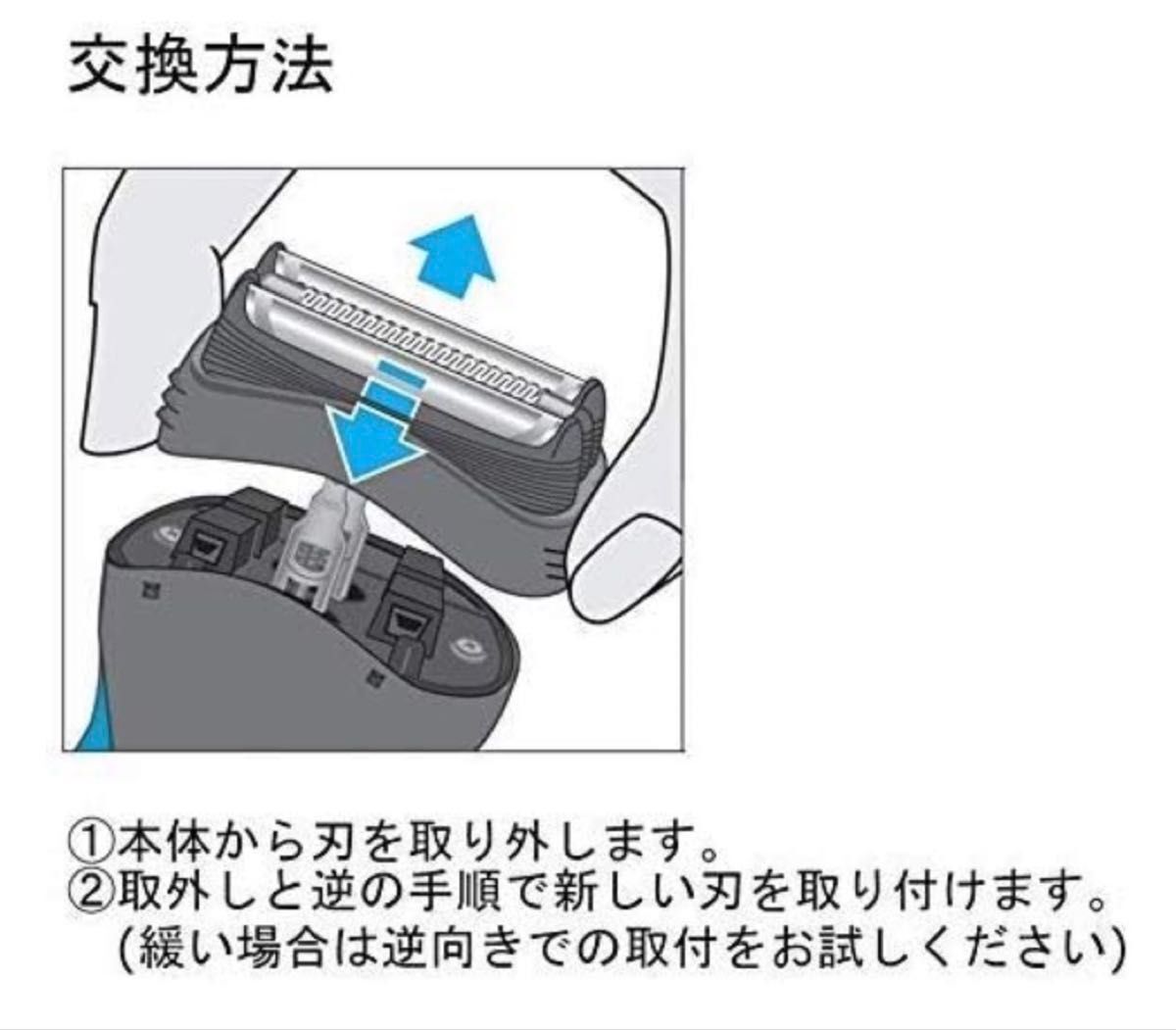 交換方法

①本体から刃を取り外します。
②取外しと逆の手順で新しい刃を取り付けます。
(緩い場合は逆向きでの取付をお試しください)