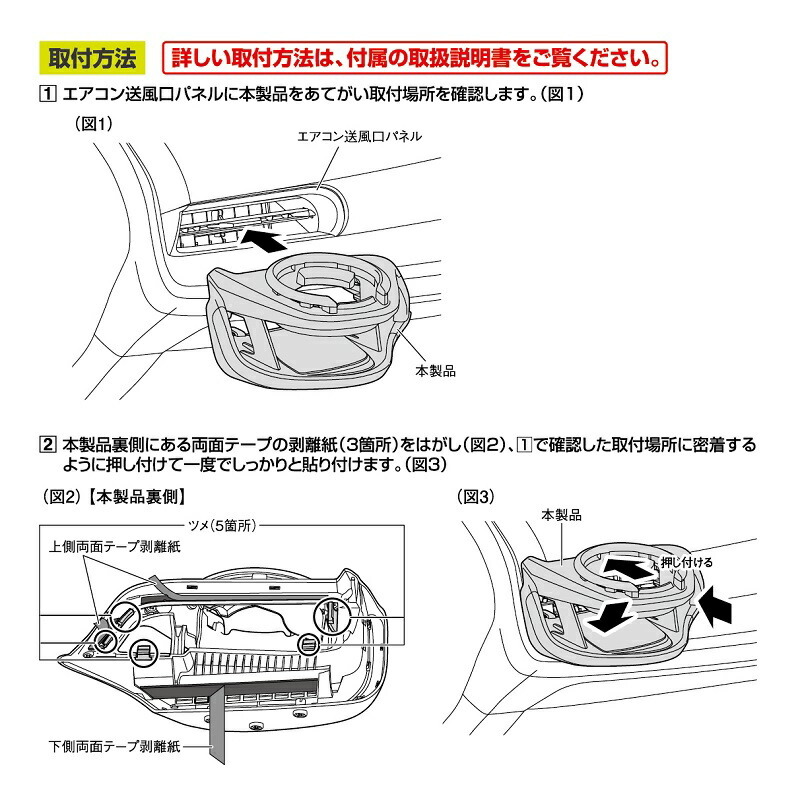 取付方法

詳しい取付方法は、付属の取扱説明書をご覧ください。

1 エアコン送風口パネルに本製品をあてがい取付場所を確認します。(図1)

(図1)

エアコン送風口パネル

本製品

2 本製品裏側にある両面テープの剥離紙(3箇所)をはがし(図2)、1で確認した取付場所に密着するように押し付けて一度でしっかりと貼り付けます。(図3)

(図2)【本製品裏側】

ツメ(5箇所)

上側両面テープ剥離紙

下側両面テープ剥離紙

(図3)

本製品

押し付ける