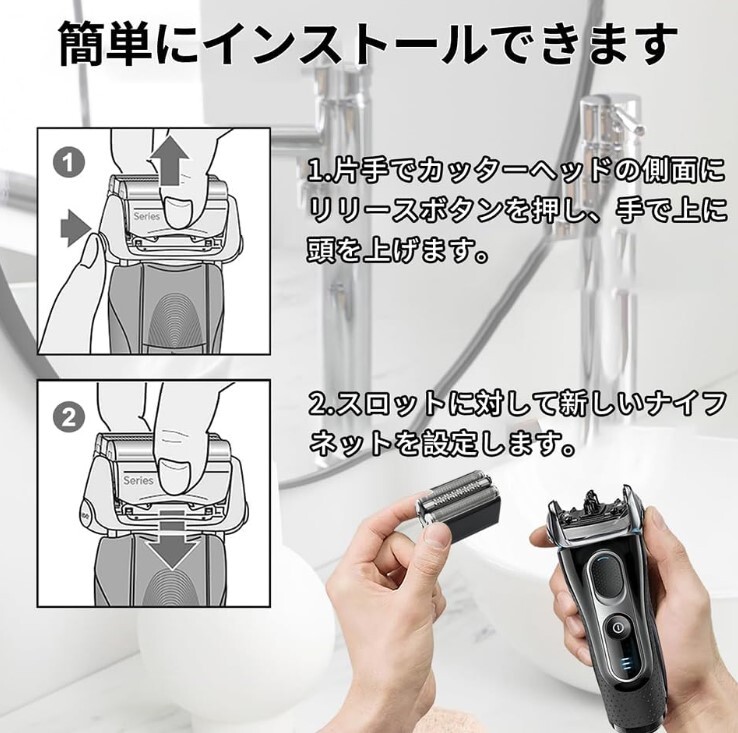 簡単にインストールできます

1

Series

1.片手でカッターヘッドの側面にリリースボタンを押し、手で上に頭を上げます。

2

Series

2.スロットに対して新しいナイフネットを設定します。