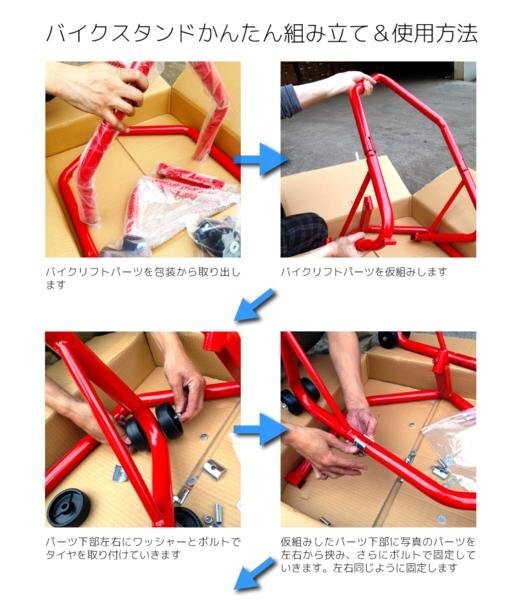 バイクスタンドかんたん組み立て＆使用方法

バイクリフトパーツを包装から取り出します

バイクリフトパーツを仮組みします

パーツ下部左右にワッシャーとボルトでタイヤを取り付けていきます

仮組みしたパーツ下部に写真のパーツを左右から挟み、さらにボルトで固定していきます。左右同じように固定します