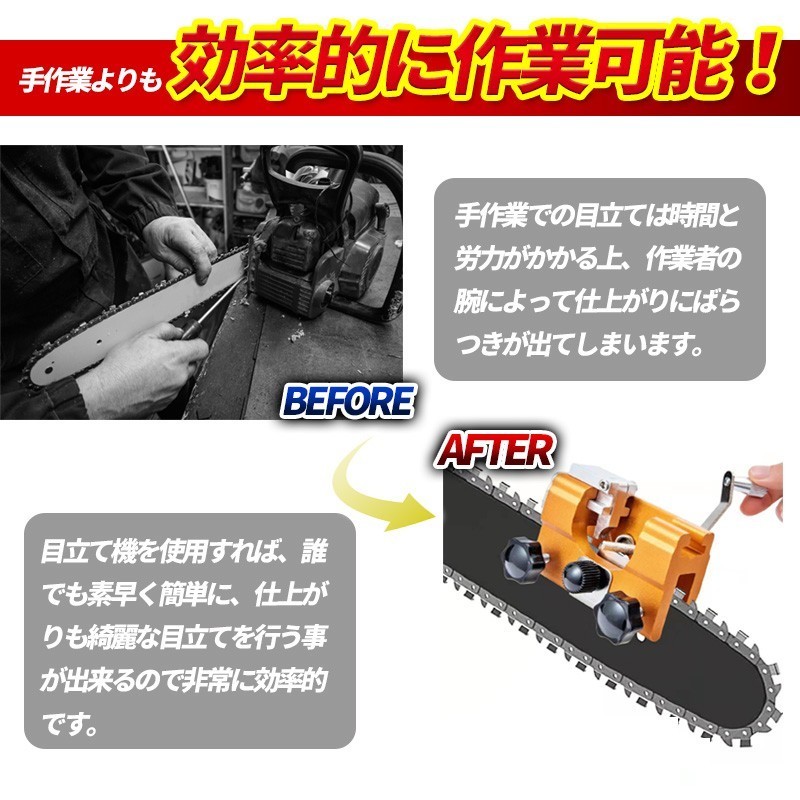 手作業よりも効率的に作業可能！

手作業での目立ては時間と労力がかかる上、作業者の腕によって仕上がりにばらつきが出てしまいます。

BEFORE

AFTER

目立て機を使用すれば、誰でも素早く簡単に、仕上がりも綺麗な目立てを行う事が出来るので非常に効率的です。