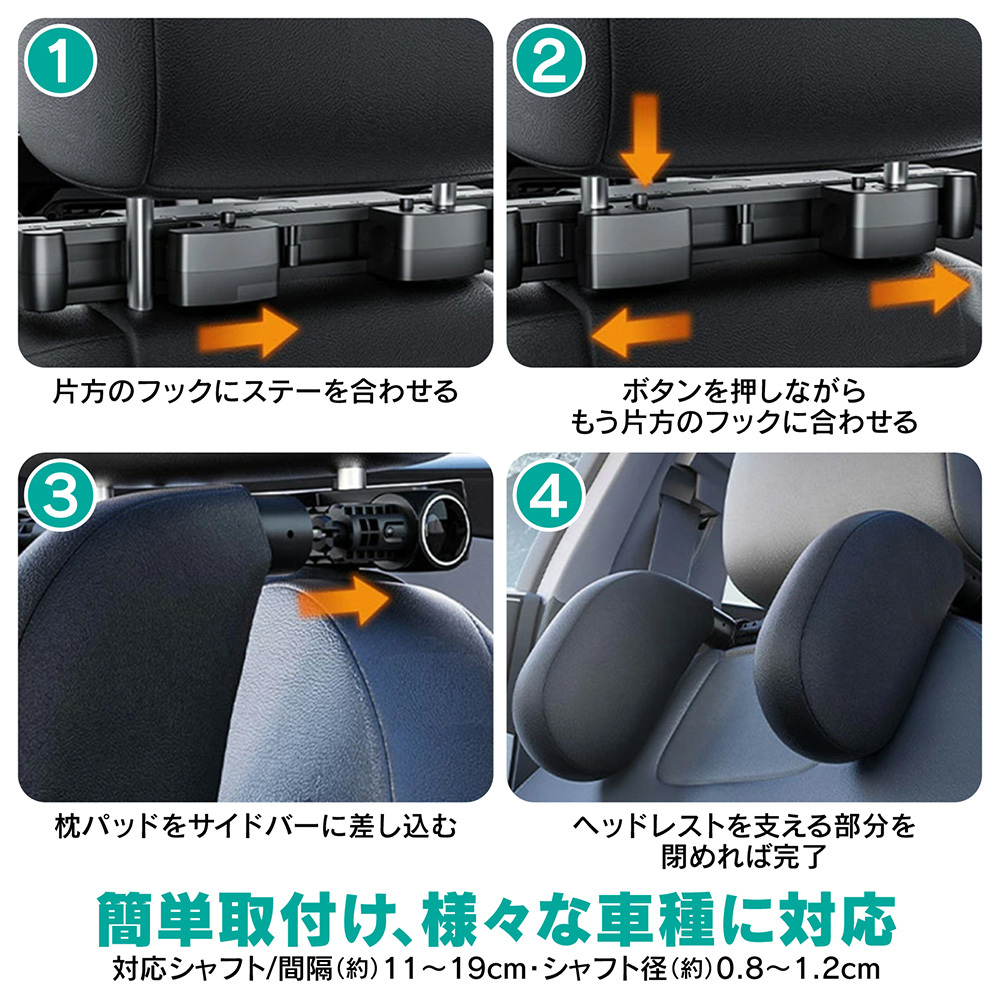 1
片方のフックにステーを合わせる

2
ボタンを押しながら
もう片方のフックに合わせる

3
枕パッドをサイドバーに差し込む

4
ヘッドレストを支える部分を
閉めれば完了

簡単取付け、様々な車種に対応
対応シャフト/間隔(約)11～19cm・シャフト径(約)0.8～1.2cm