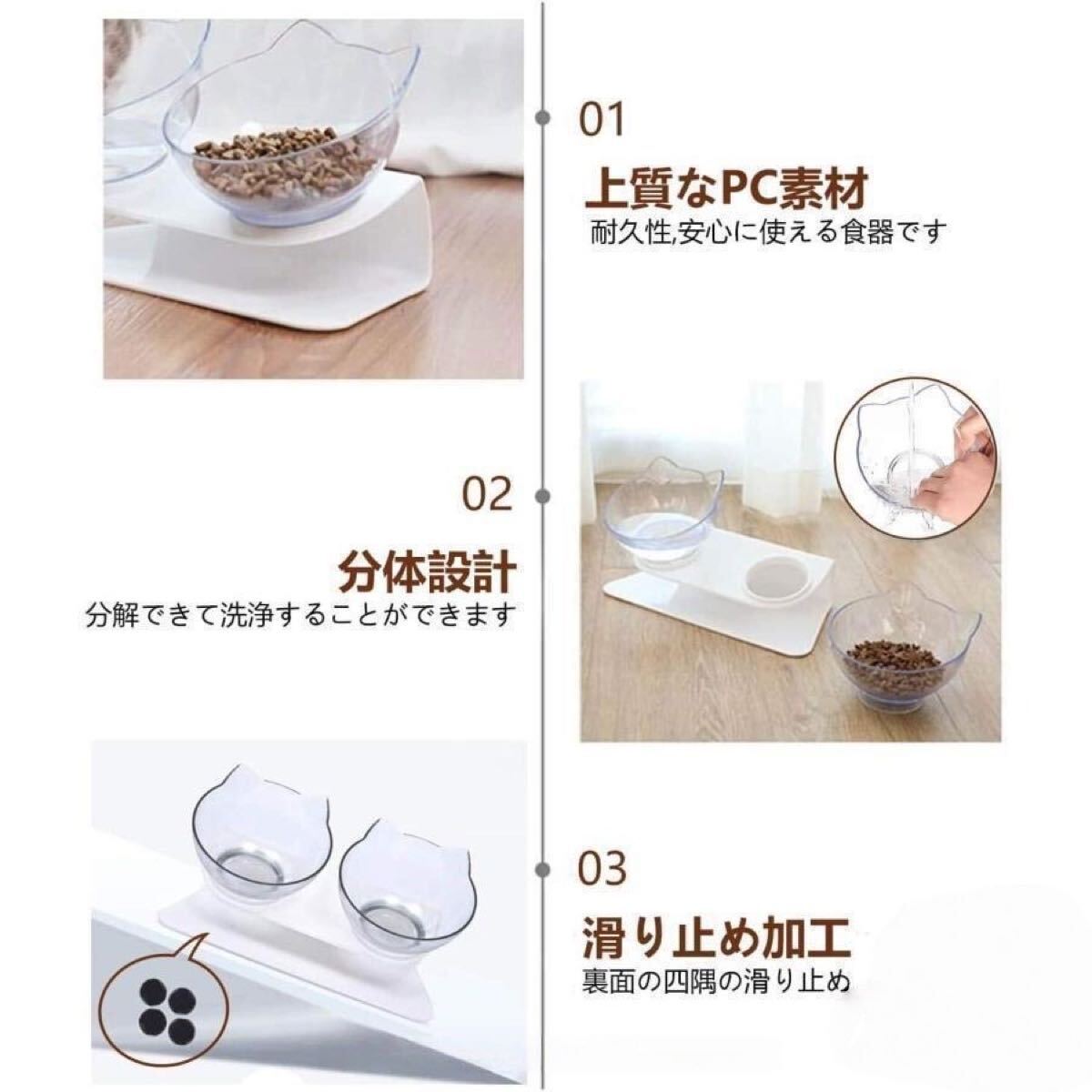 01

上質なPC素材

耐久性,安心に使える食器です

02

分体設計

分解できて洗浄することができます

03

滑り止め加工

裏面の四隅の滑り止め