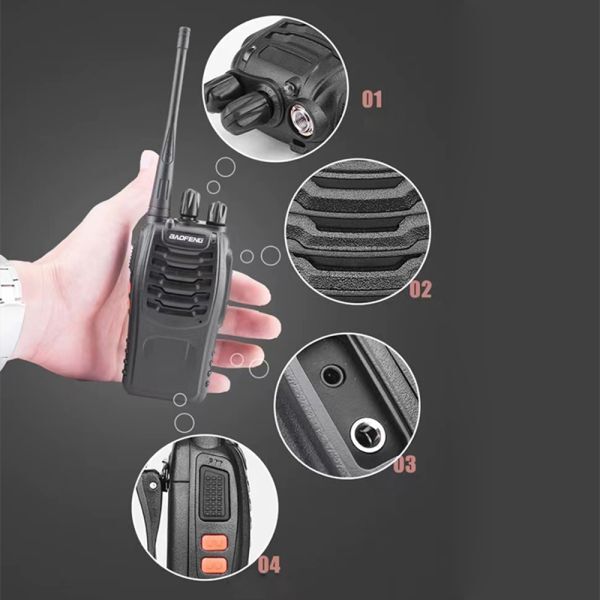 BAOFENG

01

02

03

04