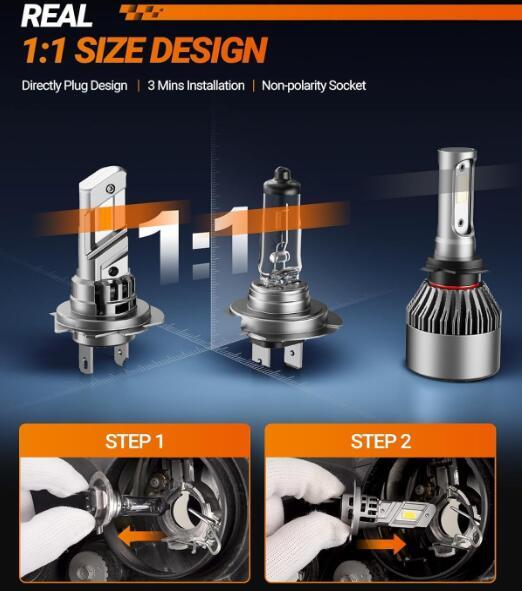 REAL
1:1 SIZE DESIGN

Directly Plug Design | 3 Mins Installation | Non-polarity Socket

1:1

STEP 1

STEP 2