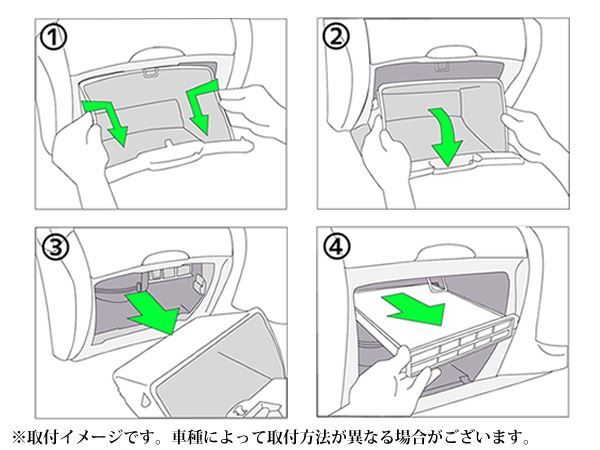 ①

②

③

④

※取付イメージです。車種によって取付方法が異なる場合がございます。