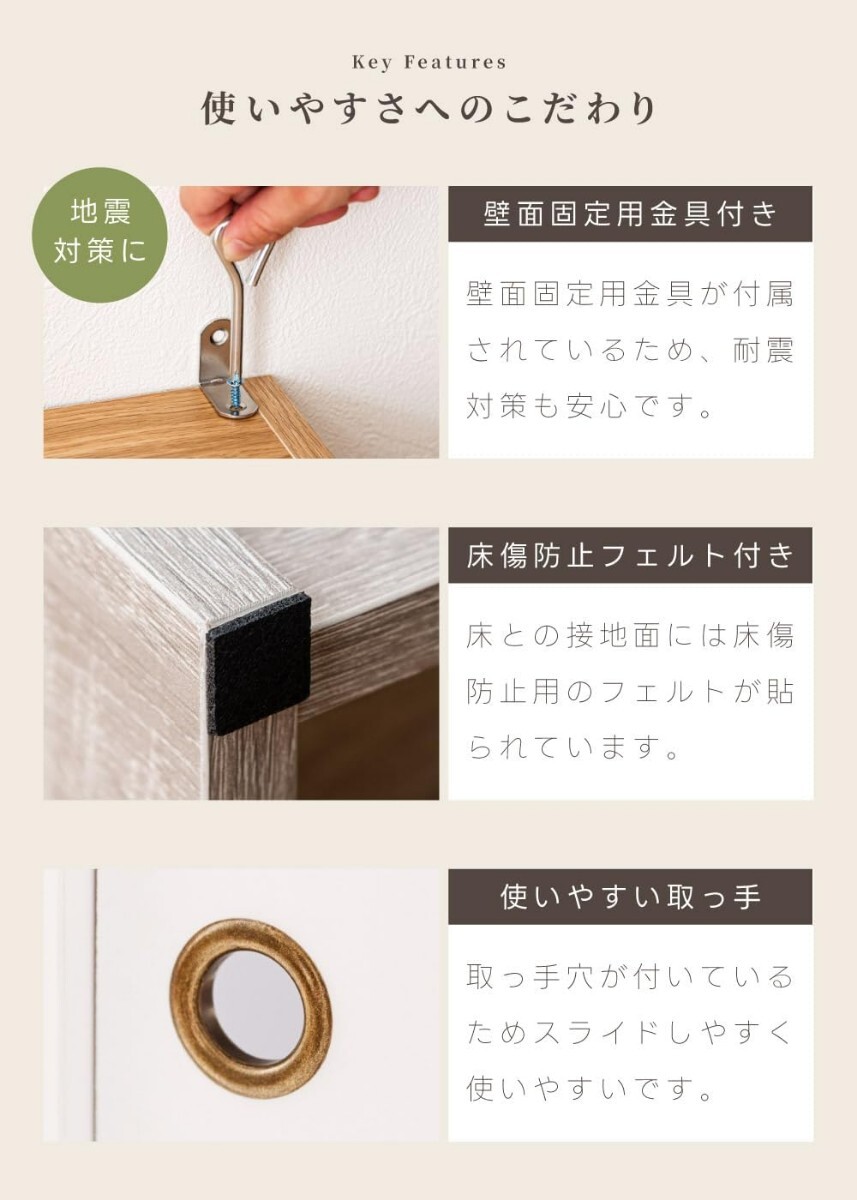 Key Features
使いやすさへのこだわり

地震対策に

壁面固定用金具付き

壁面固定用金具が付属されているため、耐震対策も安心です。

床傷防止フェルト付き

床との接地面には床傷防止用のフェルトが貼られています。

使いやすい取っ手

取っ手穴が付いているためスライドしやすく使いやすいです。