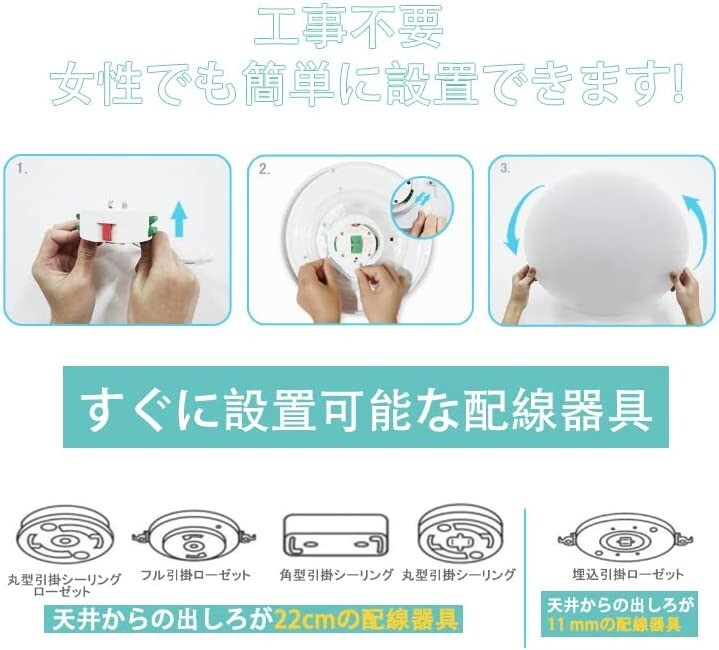 工事不要
女性でも簡単に設置できます!

1.

2.

3.

すぐに設置可能な配線器具

丸型引掛シーリングローゼット

フル引掛ローゼット

角型引掛シーリング

丸型引掛シーリング

天井からの出しろが22cmの配線器具

埋込引掛ローゼット

天井からの出しろが11 mmの配線器具