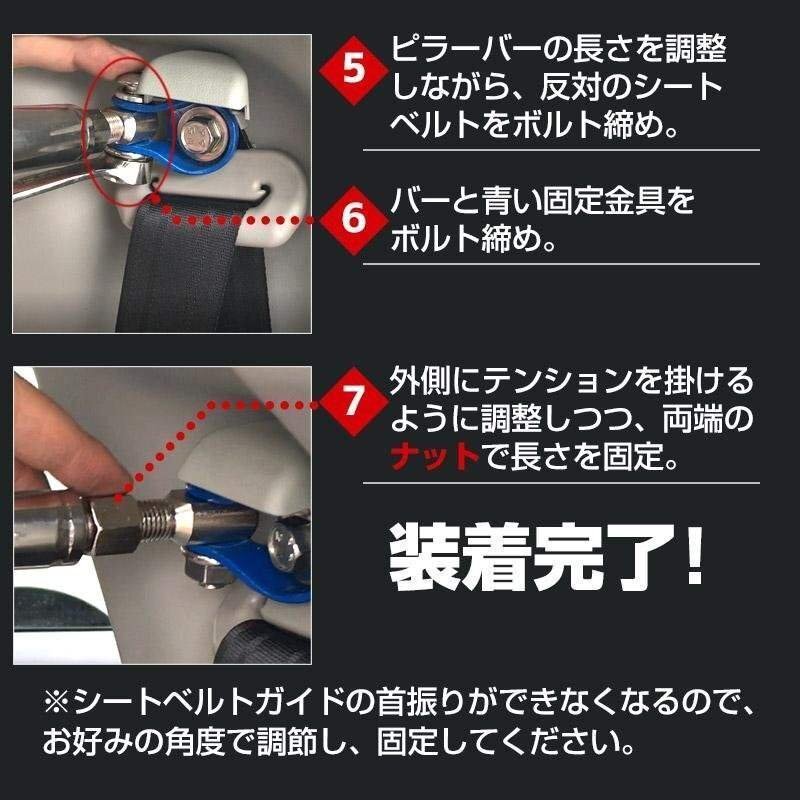 5
ピラーバーの長さを調整しながら、反対のシートベルトをボルト締め。

6
バーと青い固定金具をボルト締め。

7
外側にテンションを掛けるように調整しつつ、両端のナットで長さを固定。

装着完了！

※シートベルトガイドの首振りができなくなるので、お好みの角度で調節し、固定してください。