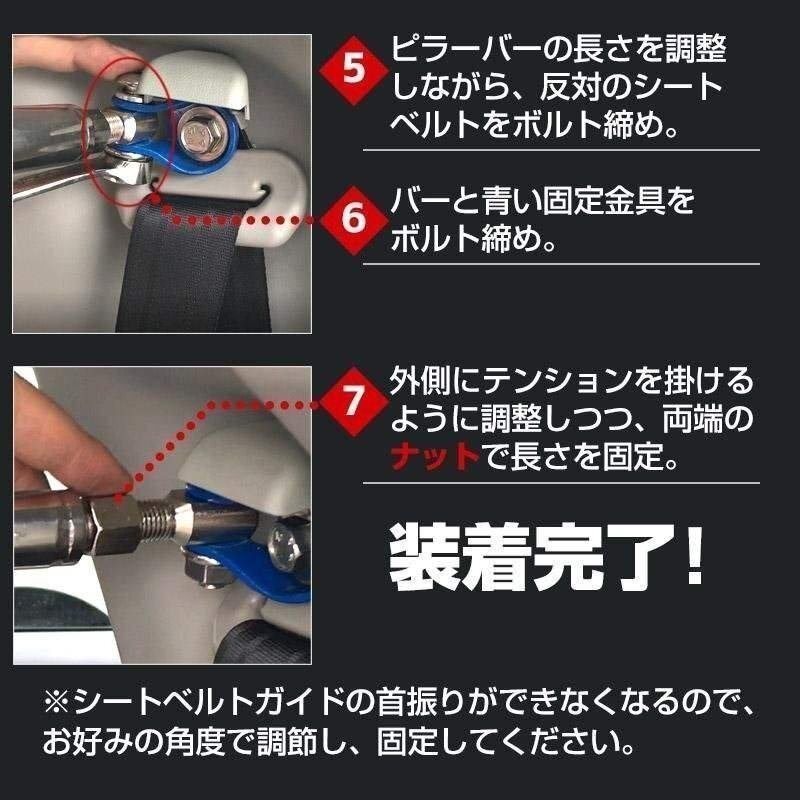 5 ピラーバーの長さを調整しながら、反対のシートベルトをボルト締め。

6 バーと青い固定金具をボルト締め。

7 外側にテンションを掛けるように調整しつつ、両端のナットで長さを固定。

装着完了！

※シートベルトガイドの首振りができなくなるので、お好みの角度で調節し、固定してください。