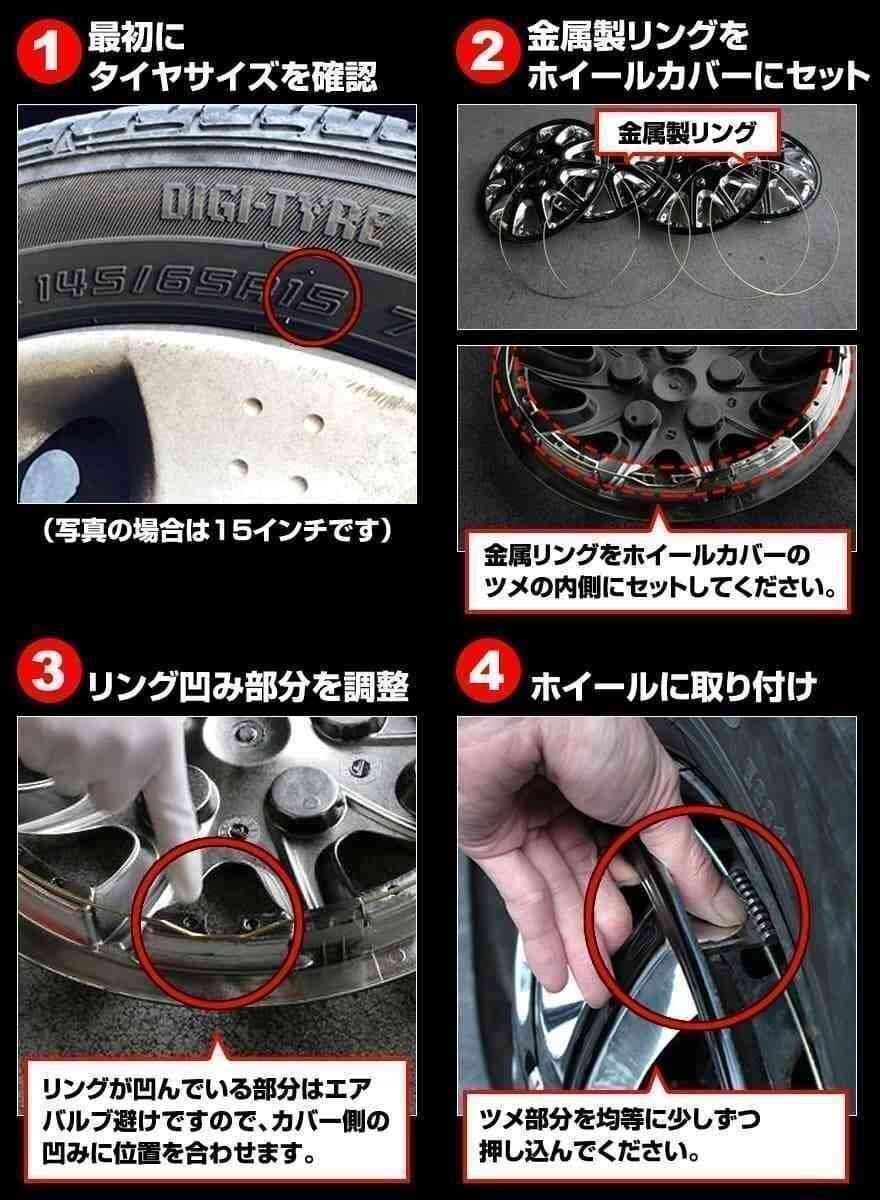 1 最初に タイヤサイズを確認

DIGI-TYRE

145/65R15

（写真の場合は15インチです）

2 金属製リングを ホイールカバーにセット

金属製リング

金属リングをホイールカバーの ツメの内側にセットしてください。

3 リング凹み部分を調整

リングが凹んでいる部分はエア バルブ避けですので、カバー側の 凹みに位置を合わせます。

4 ホイールに取り付け

ツメ部分を均等に少しずつ 押し込んでください。